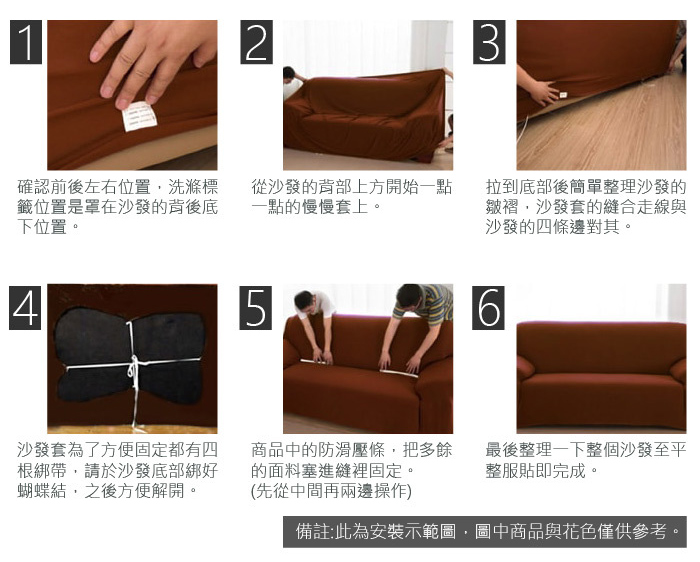 1

確認前後左右位置，洗滌標籤位置是罩在沙發的背後底下位置。

2

從沙發的背部上方開始一點一點的慢慢套上。

3

拉到底部後簡單整理沙發的皺褶，沙發套的縫合走線與沙發的四條邊對其。

4

沙發套為了方便固定都有四根綁帶，請於沙發底部綁好蝴蝶結，之後方便解開。

5

商品中的防滑壓條，把多餘的面料塞進縫裡固定。
(先從中間再兩邊操作)

6

最後整理一下整個沙發至平整服貼即完成。

備註:此為安裝示範圖，圖中商品與花色僅供參考。