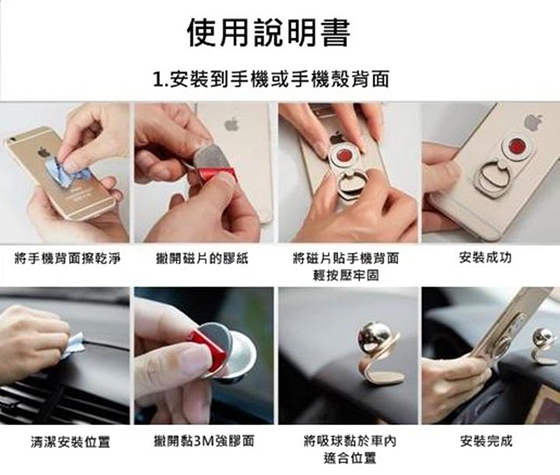 使用說明書

1.安裝到手機或手機殼背面

將手機背面擦乾淨

撕開磁片的膠紙

將磁片貼手機背面
輕按壓牢固

安裝成功

清潔安裝位置

撕開黏3M強膠面

將吸球黏於車內
適合位置

安裝完成