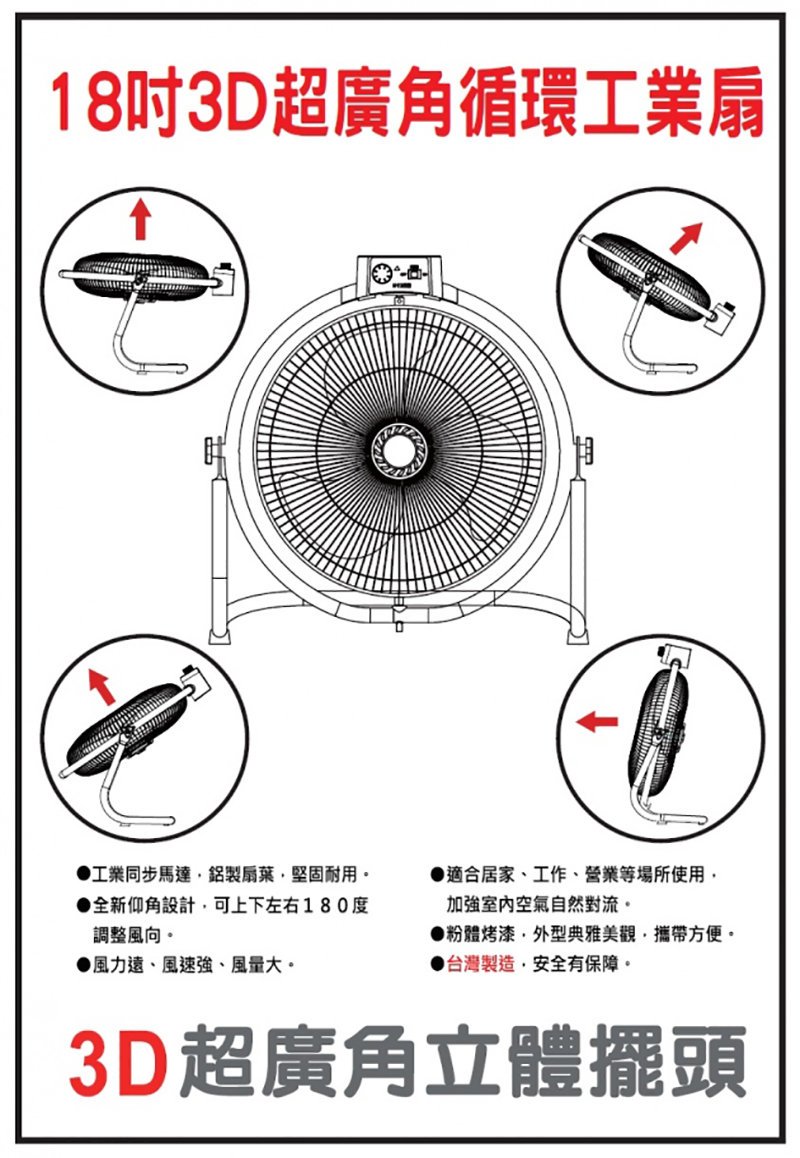 18吋3D超廣角循環工業扇

●工業同步馬達，鋁製扇葉，堅固耐用。
●全新仰角設計，可上下左右１８０度調整風向。
●風力遠、風速強、風量大。

●適合居家、工作、營業等場所使用，加強室內空氣自然對流。
●粉體烤漆，外型典雅美觀，攜帶方便。
●台灣製造，安全有保障。

3D超廣角立體擺頭