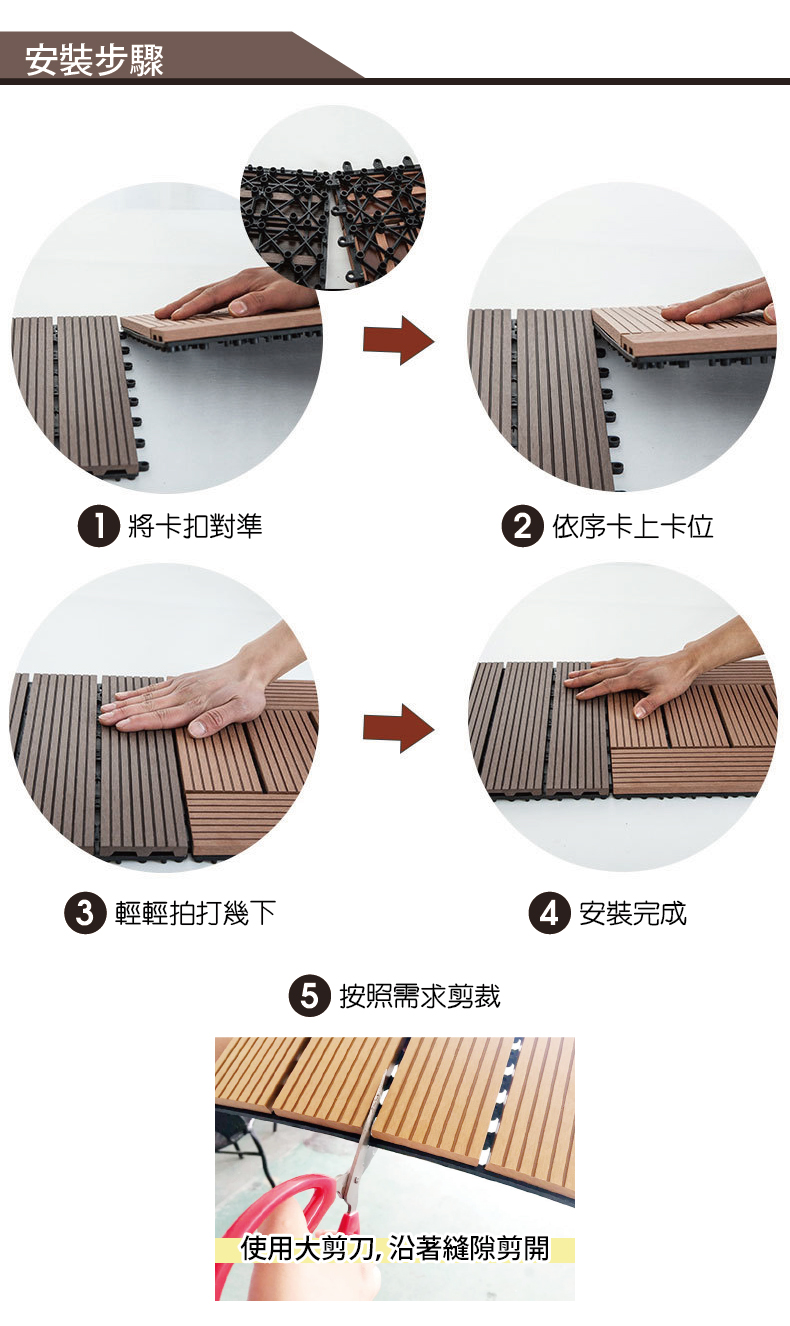 安裝步驟

1 將卡扣對準

2 依序卡上卡位

3 輕輕拍打幾下

4 安裝完成

5 按照需求剪裁

使用大剪刀, 沿著縫隙剪開