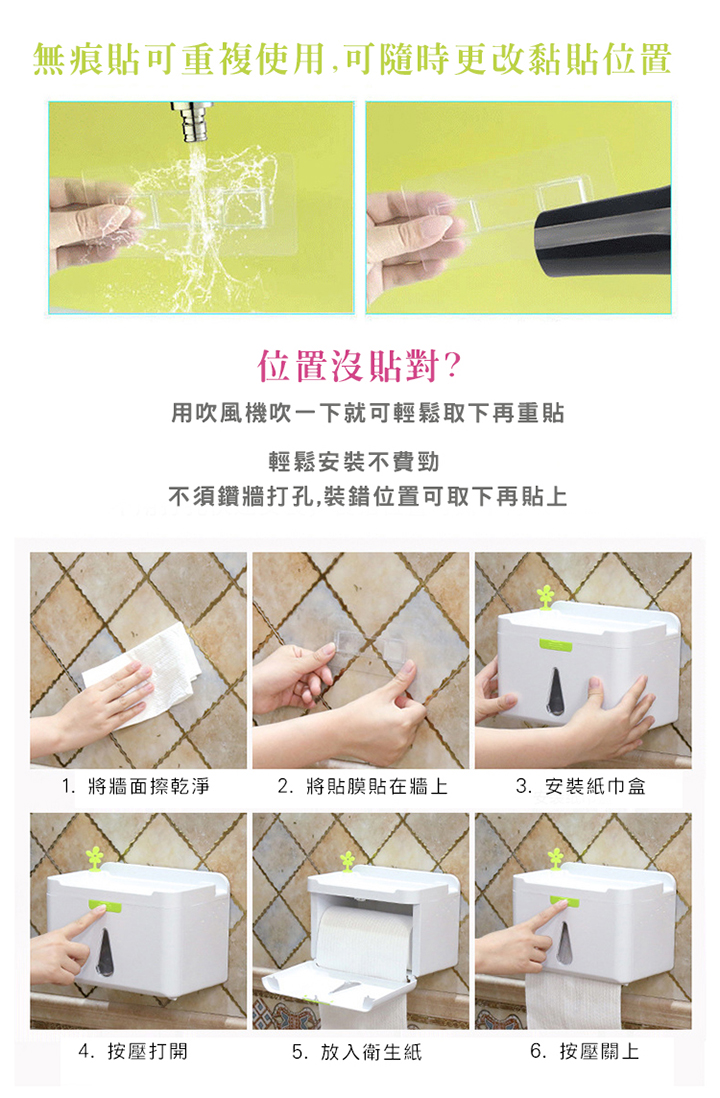 無痕貼可重複使用,可隨時更改黏貼位置

位置沒貼對?

用吹風機吹一下就可輕鬆取下再重貼

輕鬆安裝不費勁

不須鑽牆打孔,裝錯位置可取下再貼上

1. 將牆面擦乾淨

2. 將貼膜貼在牆上

3. 安裝紙巾盒

4. 按壓打開

5. 放入衛生紙

6. 按壓關上