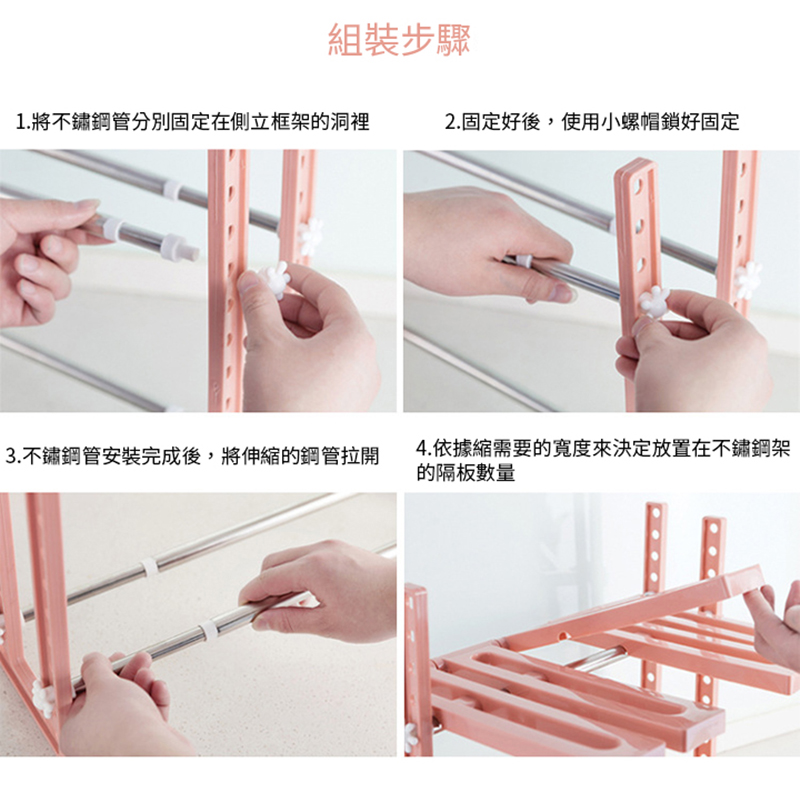 組裝步驟

1.將不鏽鋼管分別固定在側立框架的洞裡

2.固定好後，使用小螺帽鎖好固定

3.不鏽鋼管安裝完成後，將伸縮的鋼管拉開

4.依據縮需要的寬度來決定放置在不鏽鋼架的隔板數量