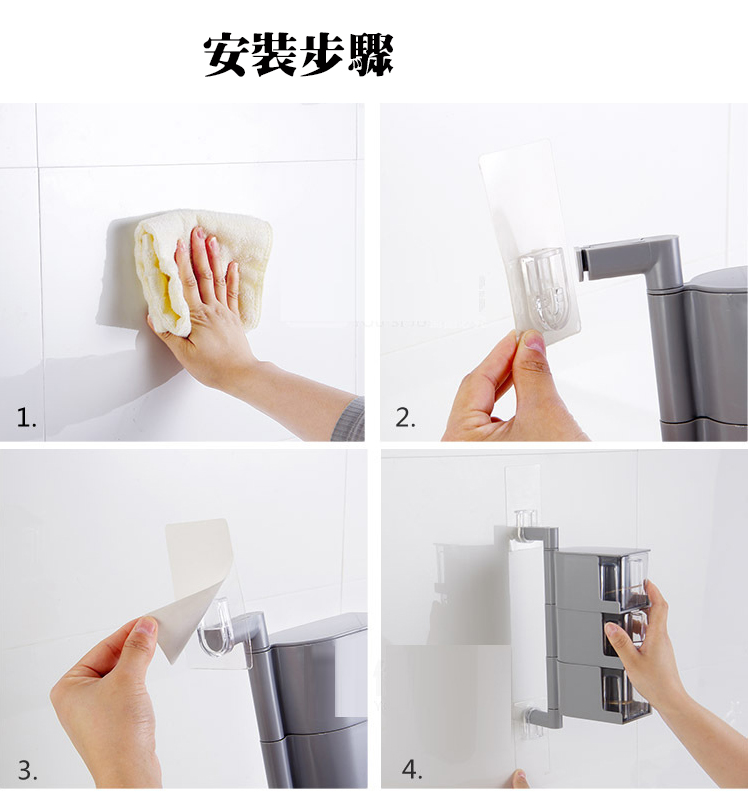 安裝步驟

1.

2.

3.

4.