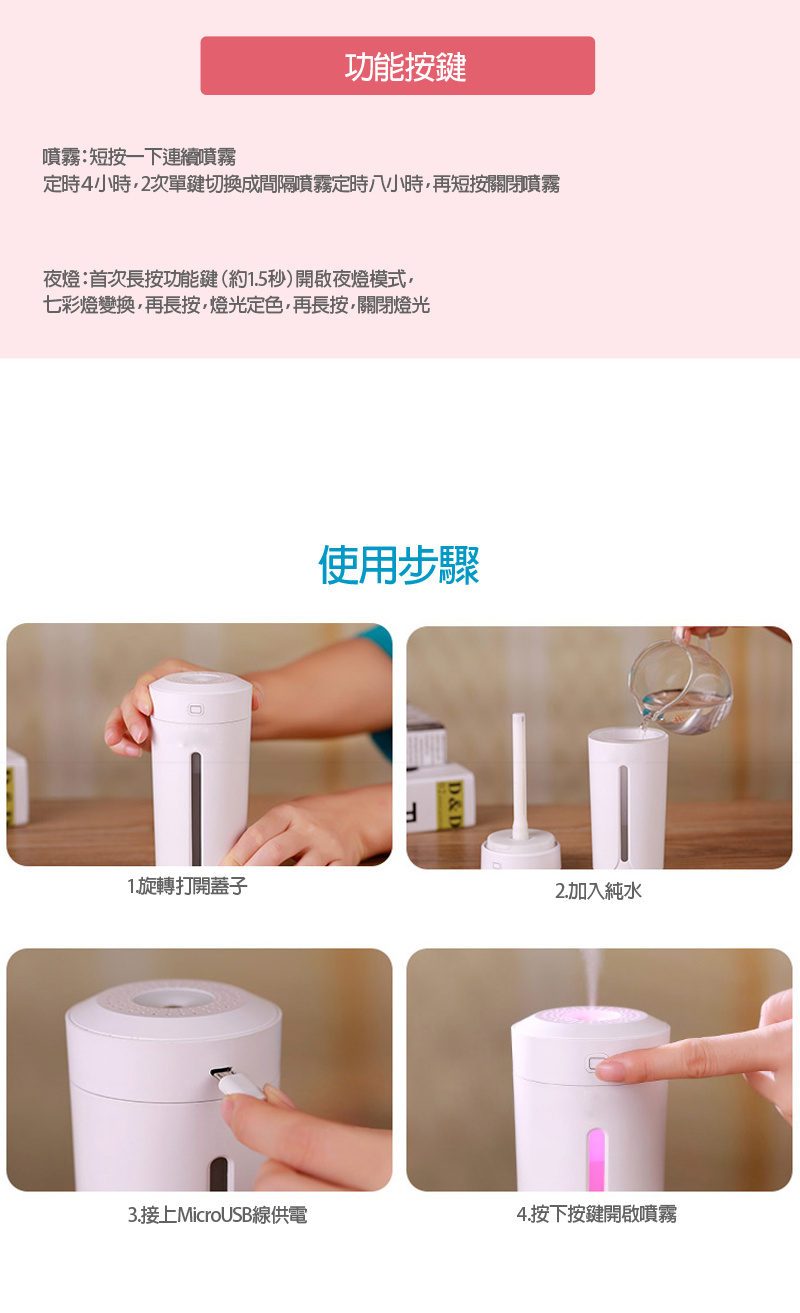 功能按鍵

噴霧：短按一下連續噴霧
定時4小時，2次單鍵切換成間隔噴霧定時八小時，再短按關閉噴霧

夜燈：首次長按功能鍵（約1.5秒）開啟夜燈模式，
七彩燈變換，再長按，燈光定色，再長按，關閉燈光

使用步驟

1.旋轉打開蓋子

2.加入純水

3.接上MicroUSB線供電

4.按下按鍵開啟噴霧