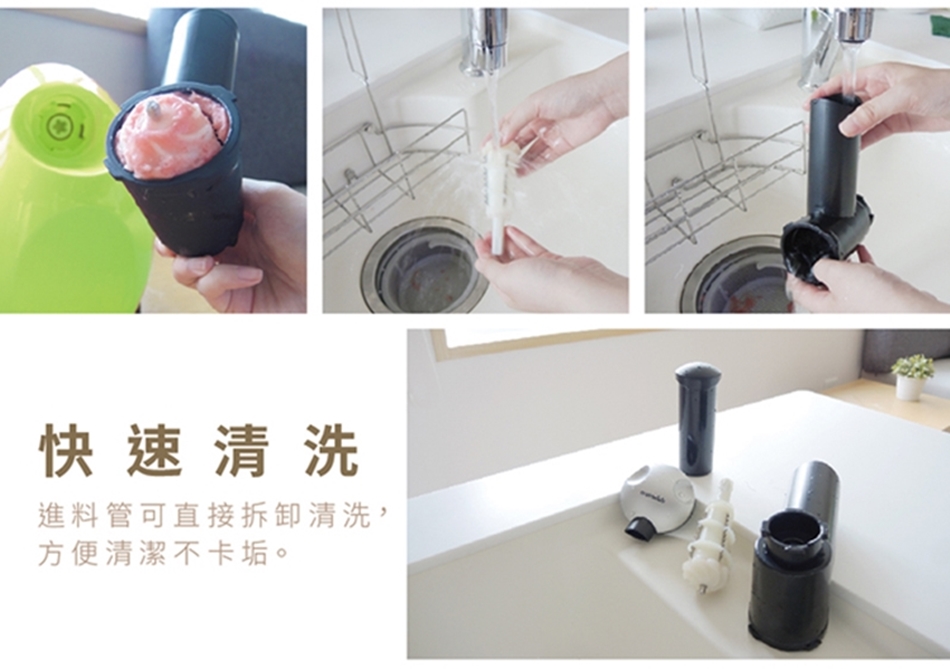 快速清洗

進料管可直接拆卸清洗，方便清潔不卡垢。