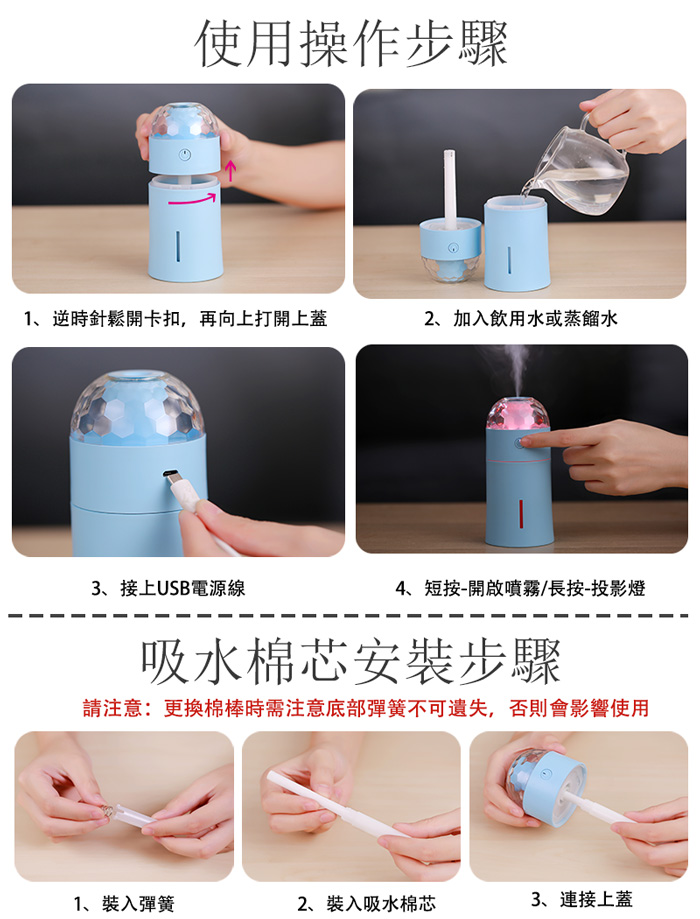 使用操作步驟

1、逆時針鬆開卡扣，再向上打開上蓋

2、加入飲用水或蒸餾水

3、接上USB電源線

4、短按-開啟噴霧/長按-投影燈

吸水棉芯安裝步驟

請注意：更換棉棒時需注意底部彈簧不可遺失，否則會影響使用

1、裝入彈簧

2、裝入吸水棉芯

3、連接上蓋