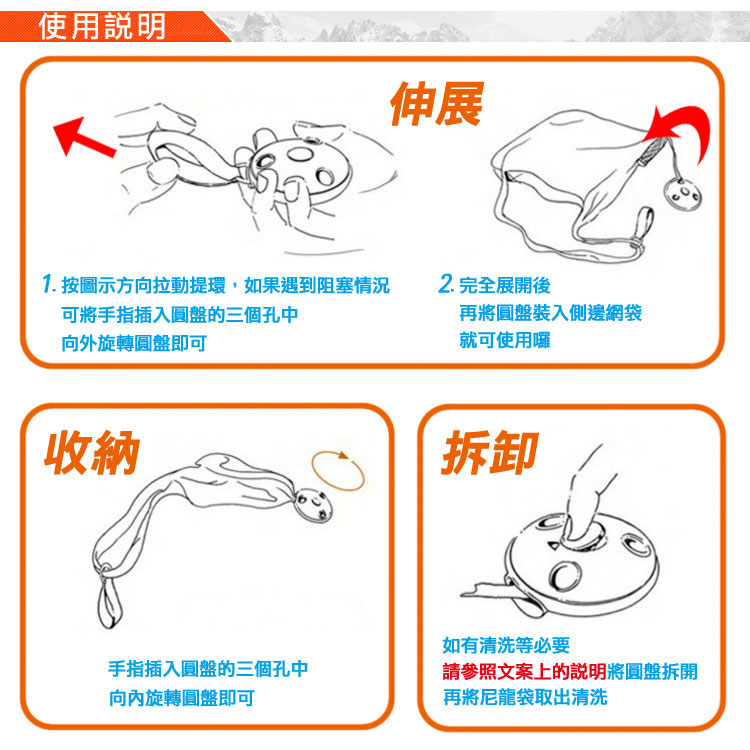 使用說明

伸展

1. 按圖示方向拉動提環，如果遇到阻塞情況
可將手指插入圓盤的三個孔中
向外旋轉圓盤即可

2. 完全展開後
再將圓盤裝入側邊網袋
就可使用囉

收納

手指插入圓盤的三個孔中
向內旋轉圓盤即可

拆卸

如有清洗等必要
請參照文案上的說明將圓盤拆開
再將尼龍袋取出清洗