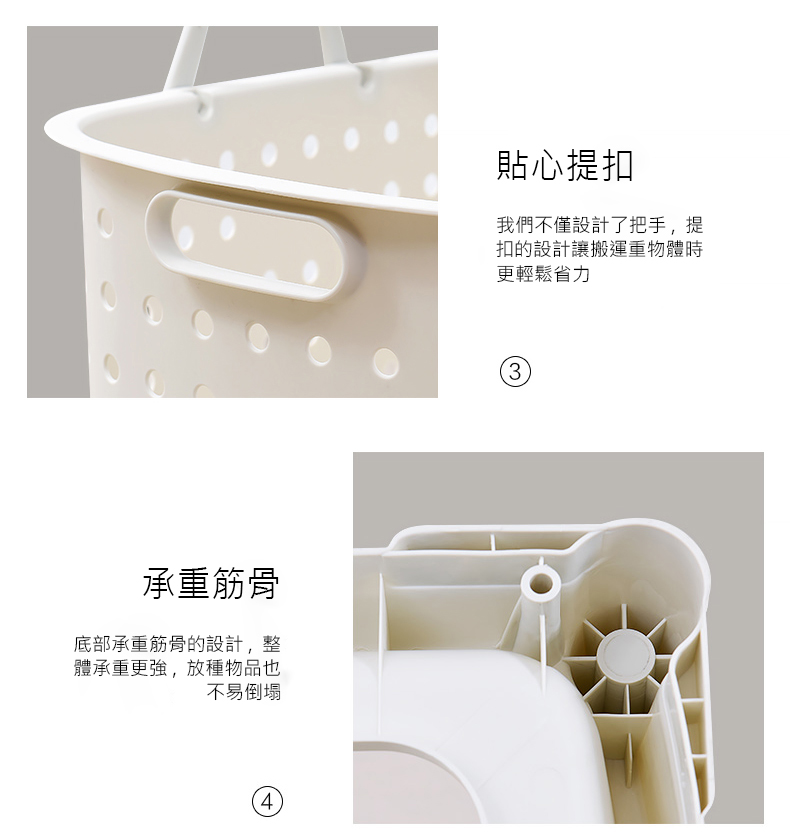 貼心提扣

我們不僅設計了把手，提扣的設計讓搬運重物體時更輕鬆省力

③

承重筋骨

底部承重筋骨的設計，整體承重更強，放種物品也不易倒塌

④