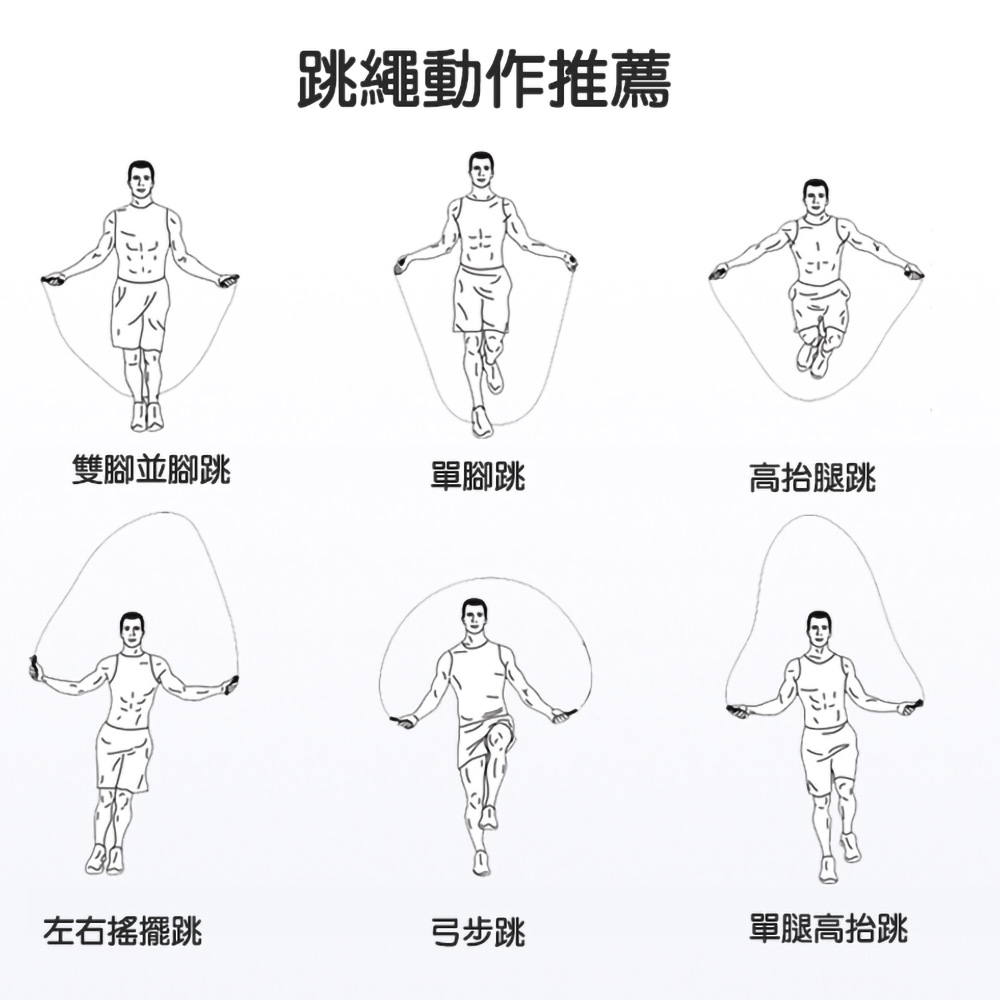 跳繩動作推薦

雙腳並腳跳

單腳跳

高抬腿跳

左右搖擺跳

弓步跳

單腿高抬跳