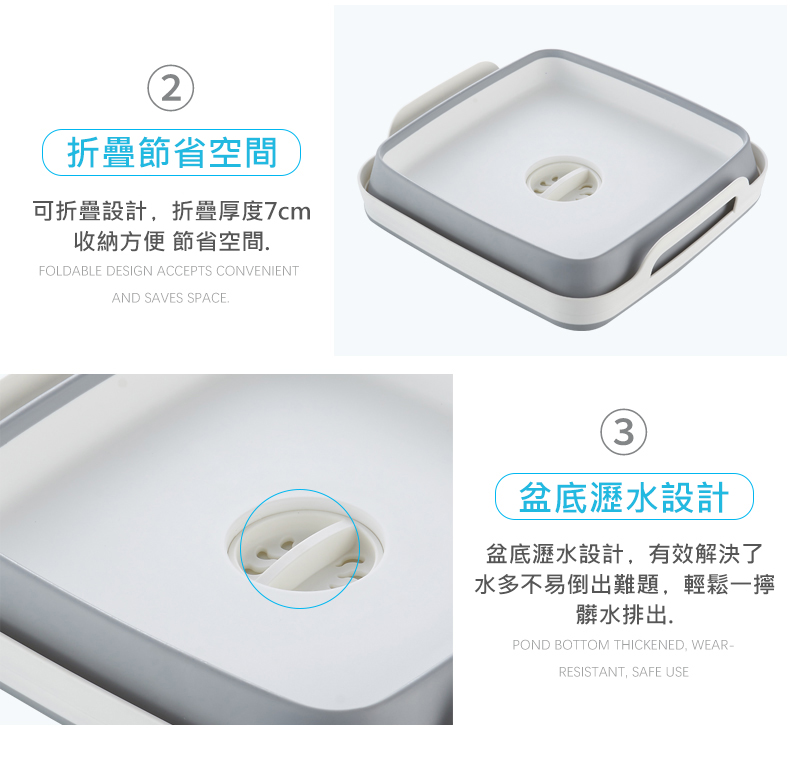 ②

折疊節省空間

可折疊設計，折疊厚度7cm
收納方便 節省空間.

FOLDABLE DESIGN ACCEPTS CONVENIENT AND SAVES SPACE.

③

盆底瀝水設計

盆底瀝水設計，有效解決了水多不易倒出難題，輕鬆一擰髒水排出.

POND BOTTOM THICKENED, WEAR-RESISTANT, SAFE USE