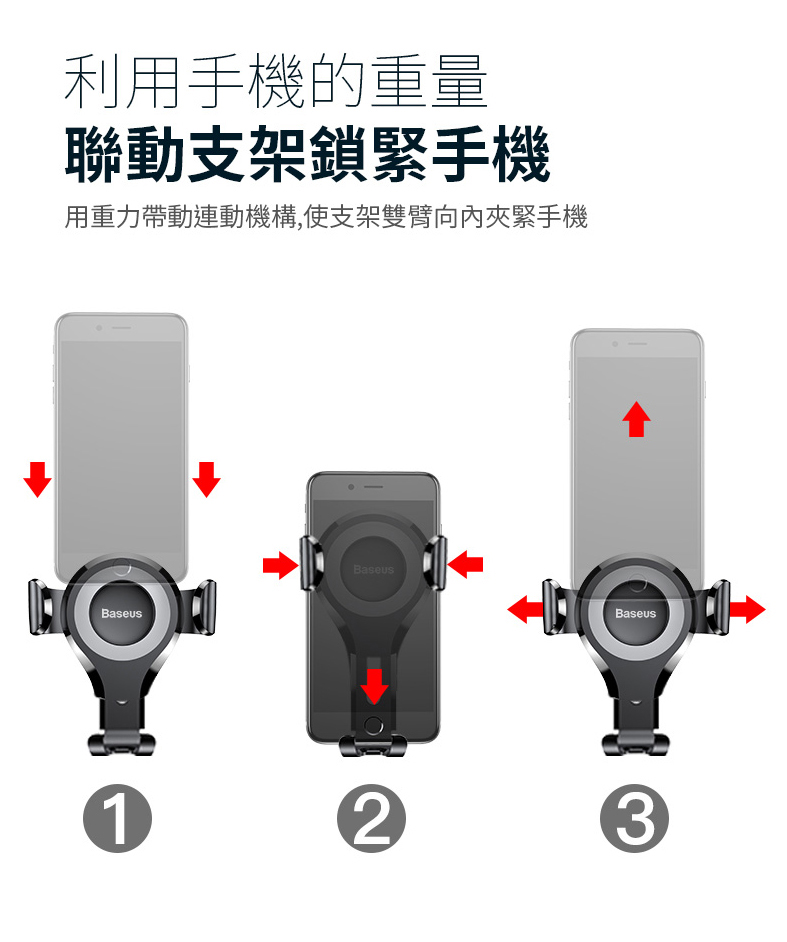 利用手機的重量
聯動支架鎖緊手機

用重力帶動連動機構,使支架雙臂向內夾緊手機

Baseus

Baseus

Baseus

1

2

3