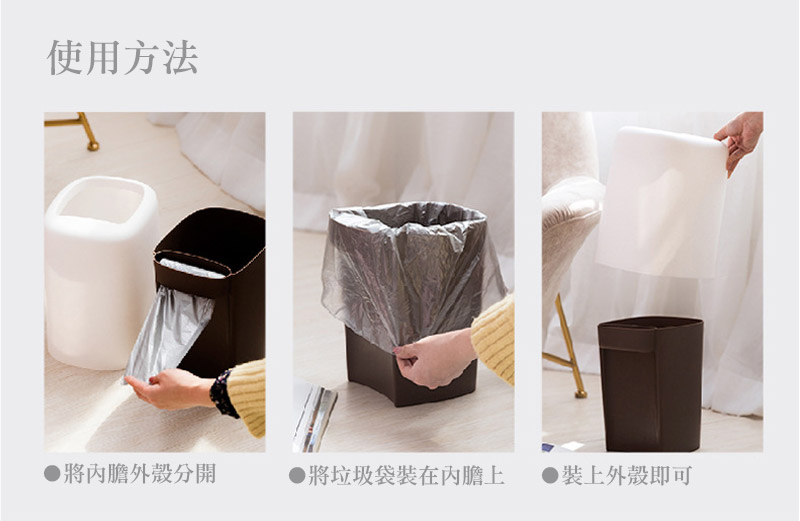 使用方法

●將內膽外殼分開

●將垃圾袋裝在內膽上

●裝上外殼即可