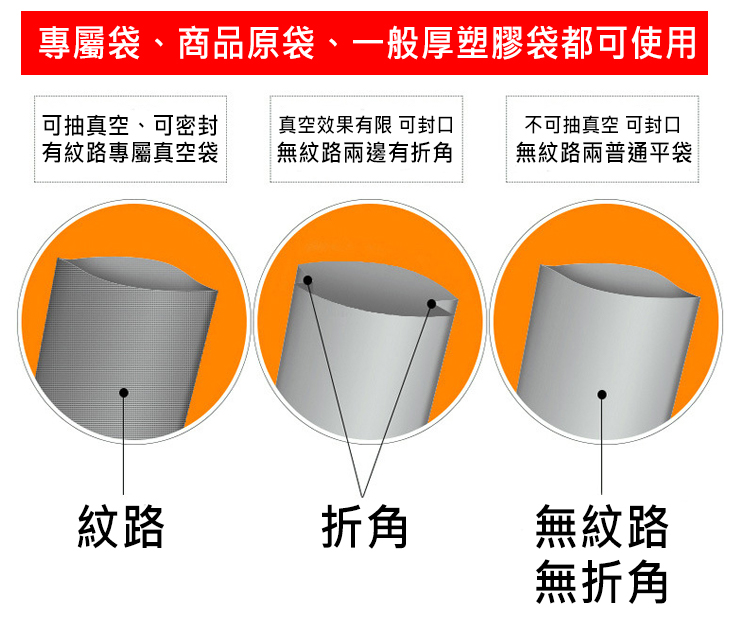 專屬袋、商品原袋、一般厚塑膠袋都可使用

可抽真空、可密封
有紋路專屬真空袋

真空效果有限 可封口
無紋路兩邊有折角

不可抽真空 可封口
無紋路兩普通平袋

紋路

折角

無紋路
無折角