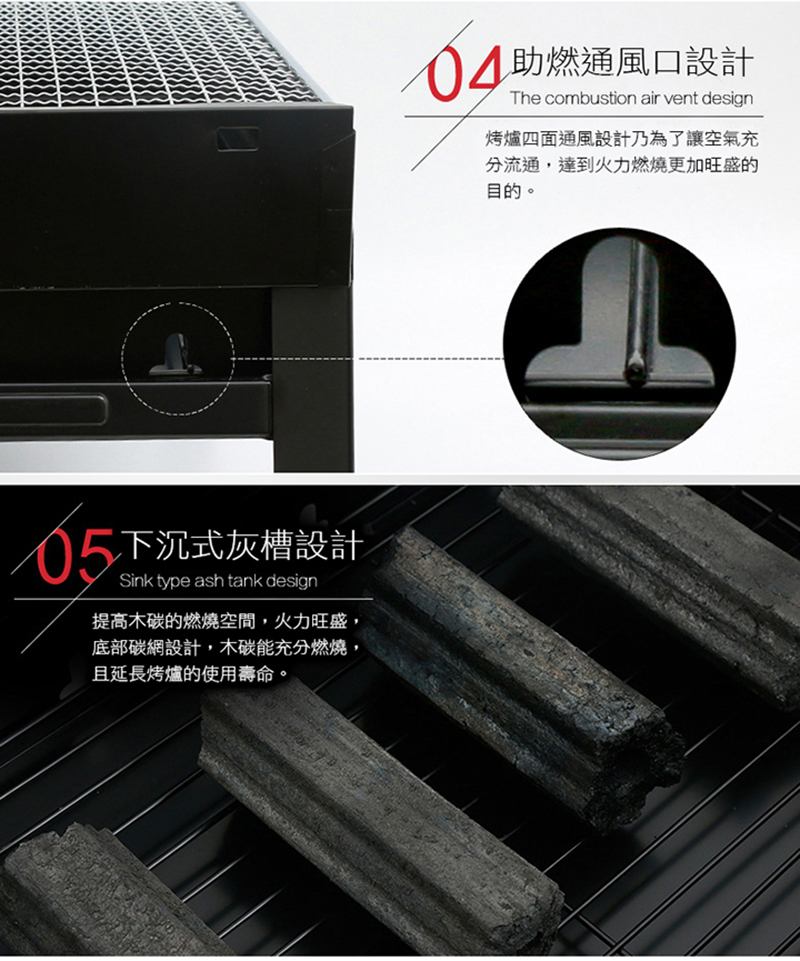 04 助燃通風口設計
The combustion air vent design

烤爐四面通風設計乃為了讓空氣充分流通，達到火力燃燒更加旺盛的目的。

05 下沉式灰槽設計
Sink type ash tank design

提高木碳的燃燒空間，火力旺盛，底部碳網設計，木碳能充分燃燒，且延長烤爐的使用壽命。