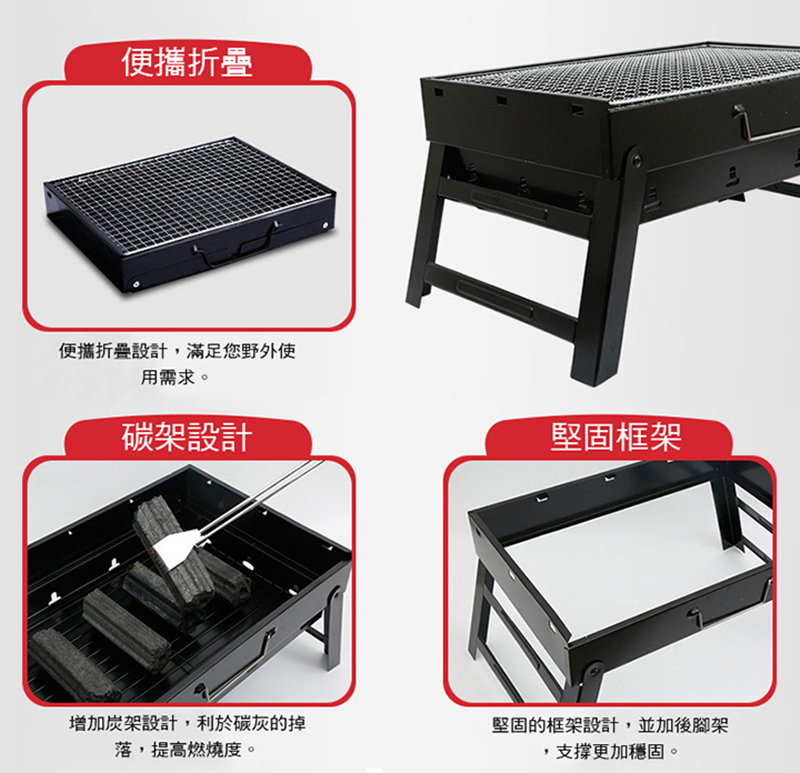 便攜折疊

便攜折疊設計，滿足您野外使用需求。

碳架設計

增加炭架設計，利於碳灰的掉落，提高燃燒度。

堅固框架

堅固的框架設計，並加後腳架，支撐更加穩固。