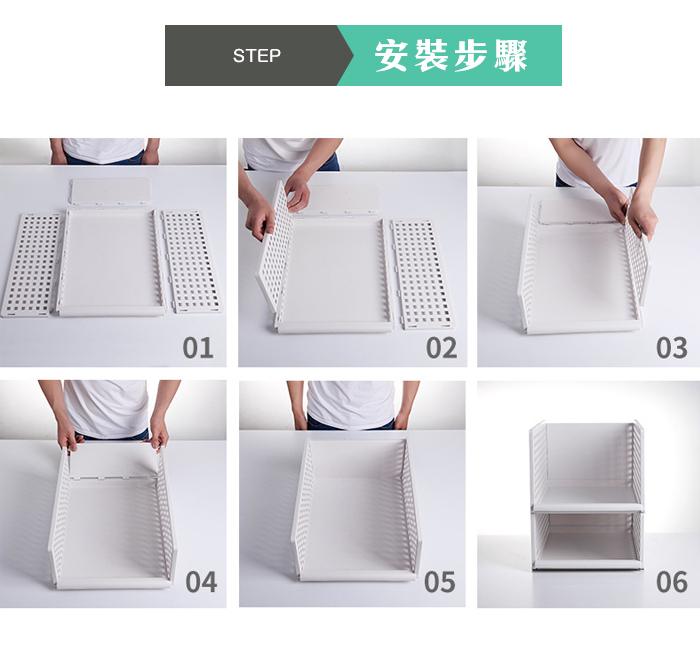 STEP 安裝步驟

01

02

03

04

05

06