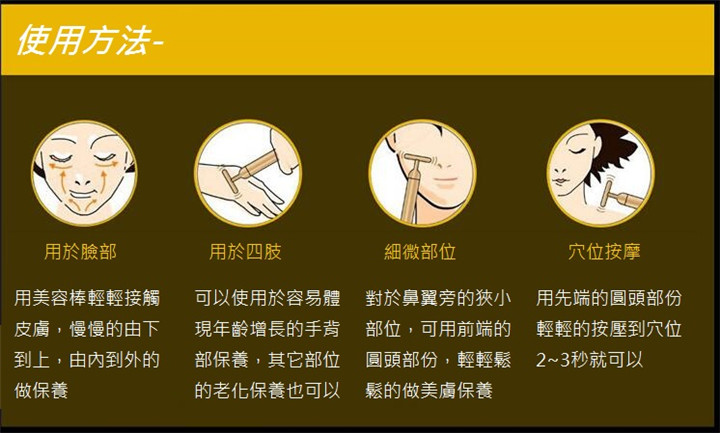 使用方法-

用於臉部

用美容棒輕輕接觸皮膚，慢慢的由下到上，由內到外的做保養

用於四肢

可以使用於容易體現年齡增長的手背部保養，其它部位的老化保養也可以

細微部位

對於鼻翼旁的狹小部位，可用前端的圓頭部份，輕輕鬆鬆的做美膚保養

穴位按摩

用先端的圓頭部份輕輕的按壓到穴位2~3秒就可以