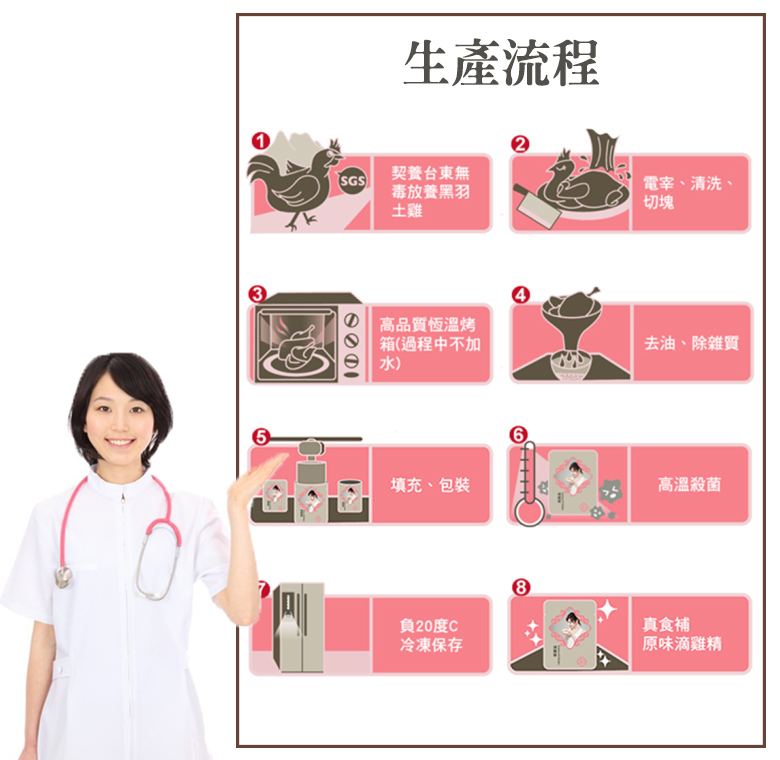 生產流程

1
SGS
契養台東無毒放養黑羽土雞

2
電宰、清洗、切塊

3
高品質恆溫烤箱(過程中不加水)

4
去油、除雜質

5
填充、包裝

6
高溫殺菌

7
負20度C 冷凍保存

8
真食補 原味滴雞精