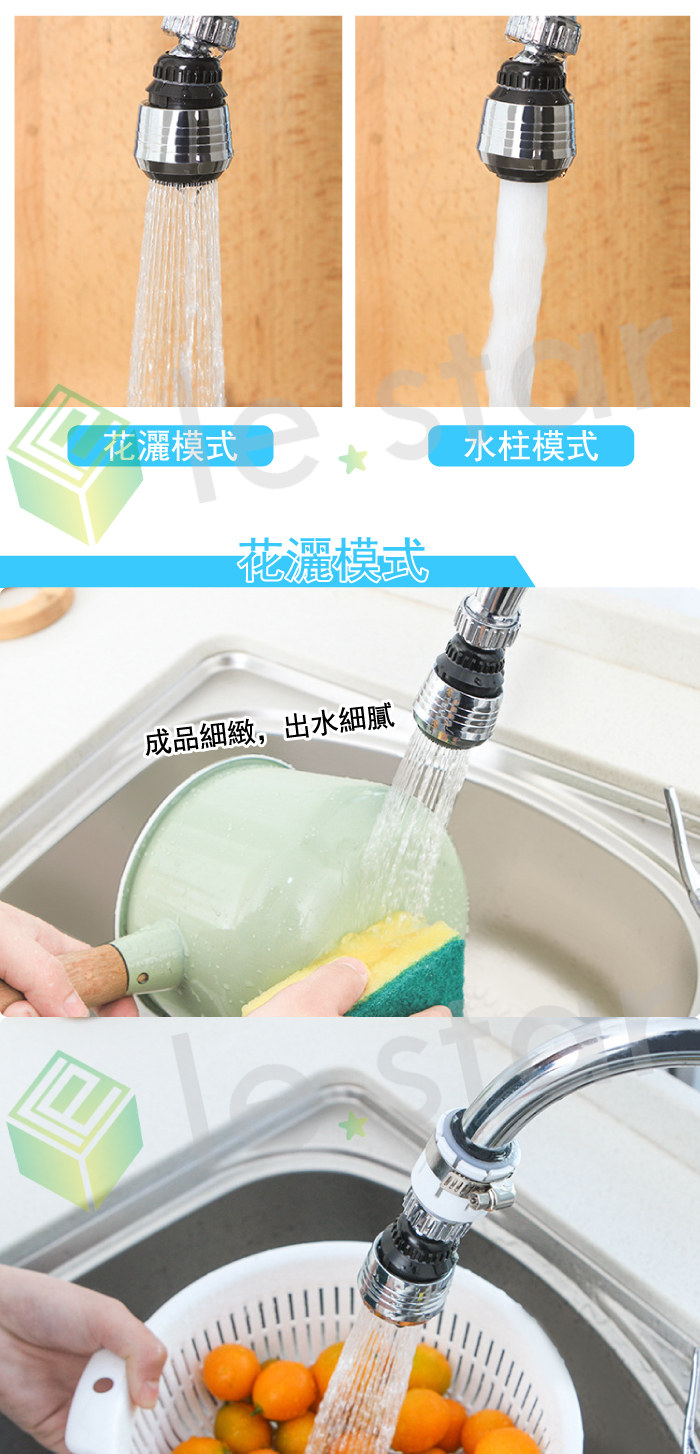 花灑模式

水柱模式

le star

花灑模式

成品細緻，出水細膩

le star