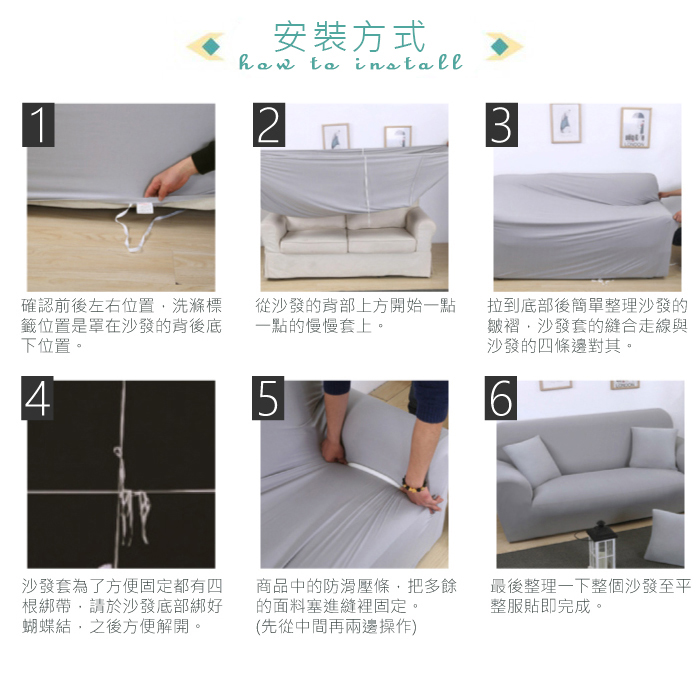 安裝方式
how to install

1
確認前後左右位置，洗滌標籤位置是罩在沙發的背後底下位置。

2
從沙發的背部上方開始一點一點的慢慢套上。

3
拉到底部後簡單整理沙發的皺褶，沙發套的縫合走線與沙發的四條邊對其。

4
沙發套為了方便固定都有四根綁帶，請於沙發底部綁好蝴蝶結，之後方便解開。

5
商品中的防滑壓條，把多餘的面料塞進縫裡固定。
(先從中間再兩邊操作)

6
最後整理一下整個沙發至平整服貼即完成。