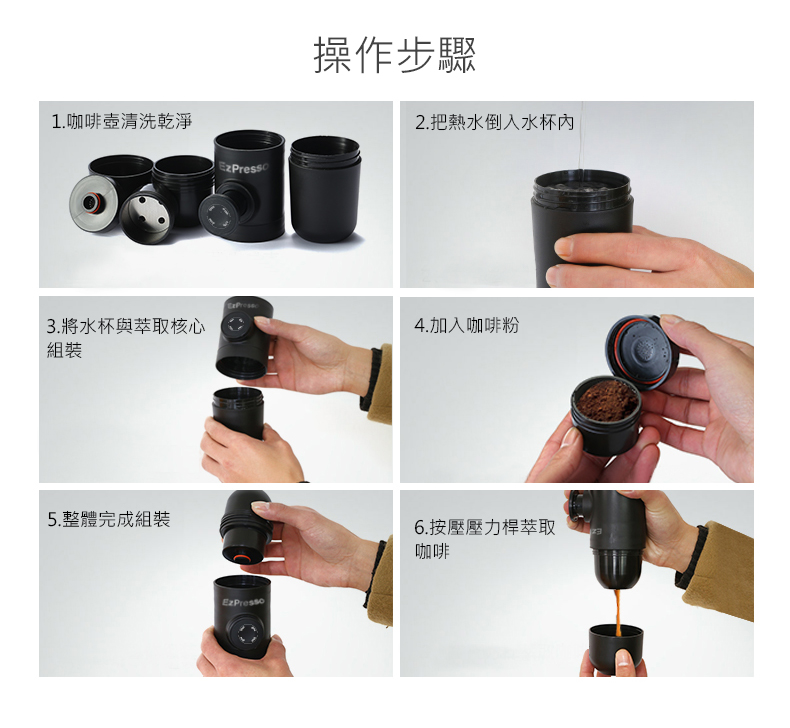 操作步驟

1.咖啡壺清洗乾淨

EzPresso

2.把熱水倒入水杯內

3.將水杯與萃取核心組裝

EzPresso

4.加入咖啡粉

5.整體完成組裝

EzPresso

6.按壓壓力桿萃取咖啡