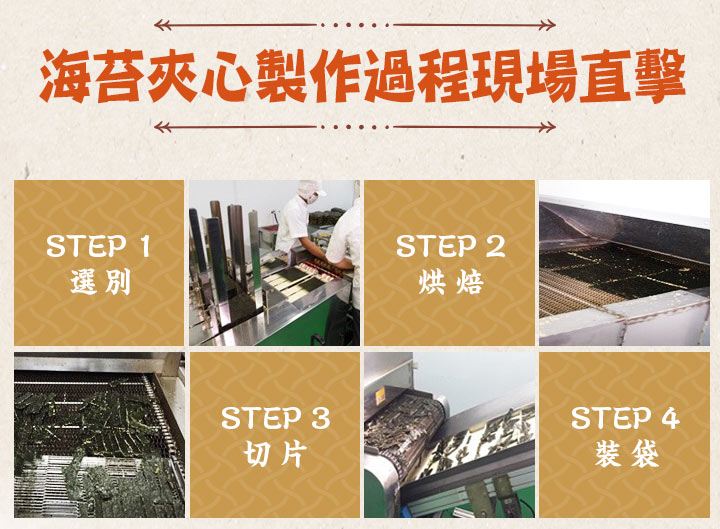 海苔夾心製作過程現場直擊

STEP 1
選別

STEP 2
烘焙

STEP 3
切片

STEP 4
裝袋