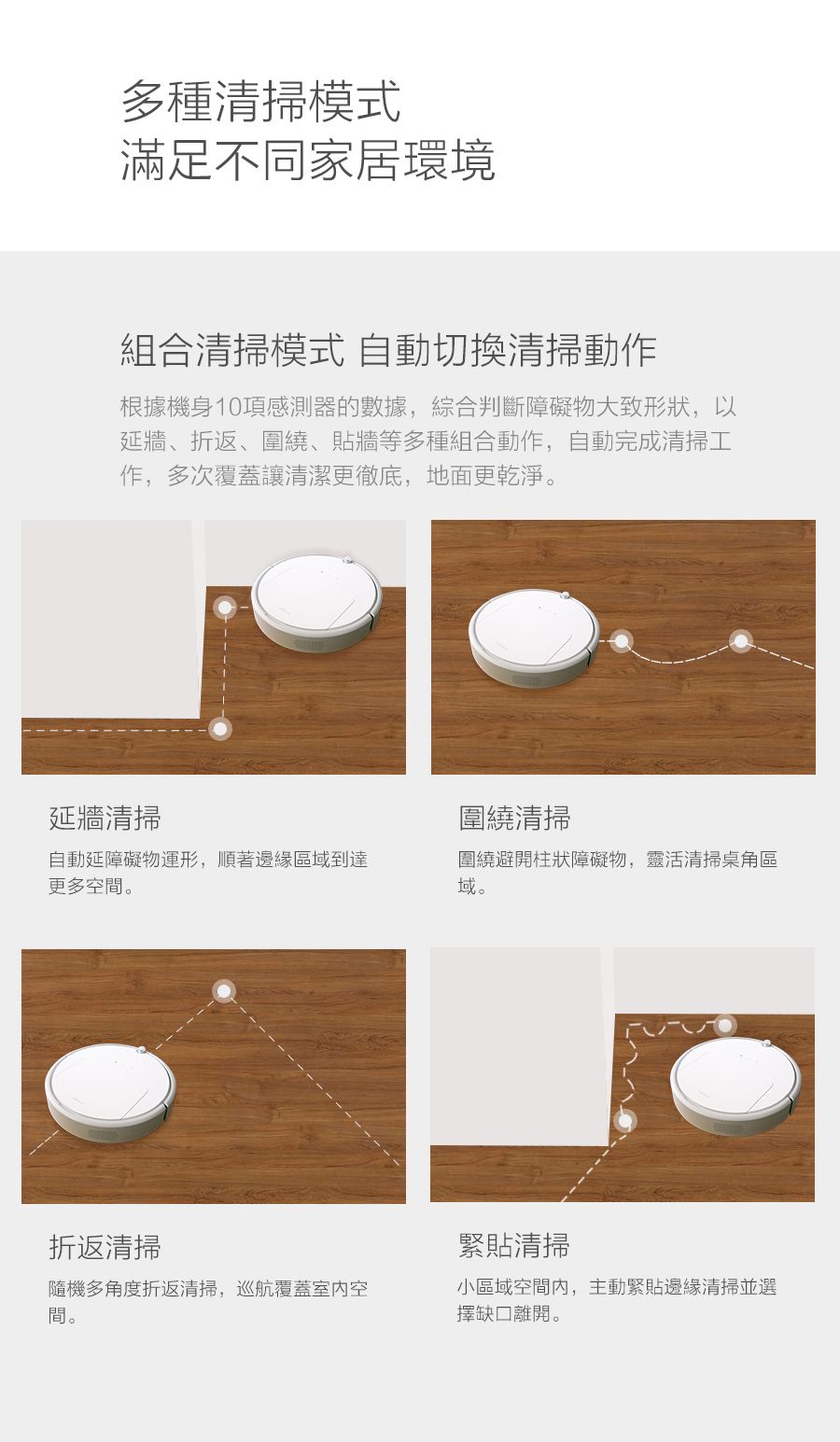 多種清掃模式
滿足不同家居環境

組合清掃模式 自動切換清掃動作

根據機身10項感測器的數據，綜合判斷障礙物大致形狀，以延牆、折返、圍繞、貼牆等多種組合動作，自動完成清掃工作，多次覆蓋讓清潔更徹底，地面更乾淨。

延牆清掃

自動延障礙物運形，順著邊緣區域到達更多空間。

圍繞清掃

圍繞避開柱狀障礙物，靈活清掃桌角區域。

折返清掃

隨機多角度折返清掃，巡航覆蓋室內空間。

緊貼清掃

小區域空間內，主動緊貼邊緣清掃並選擇缺口離開。