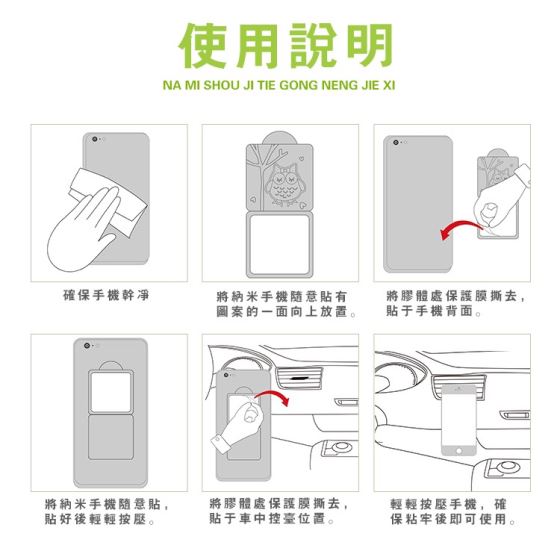 使用說明

NA MI SHOU JI TIE GONG NENG JIE XI

確保手機幹凈

將納米手機隨意貼有圖案的一面向上放置。

將膠體處保護膜撕去，貼于手機背面。

將納米手機隨意貼，貼好後輕輕按壓。

將膠體處保護膜撕去，貼于車中控臺位置。

輕輕按壓手機，確保粘牢後即可使用。