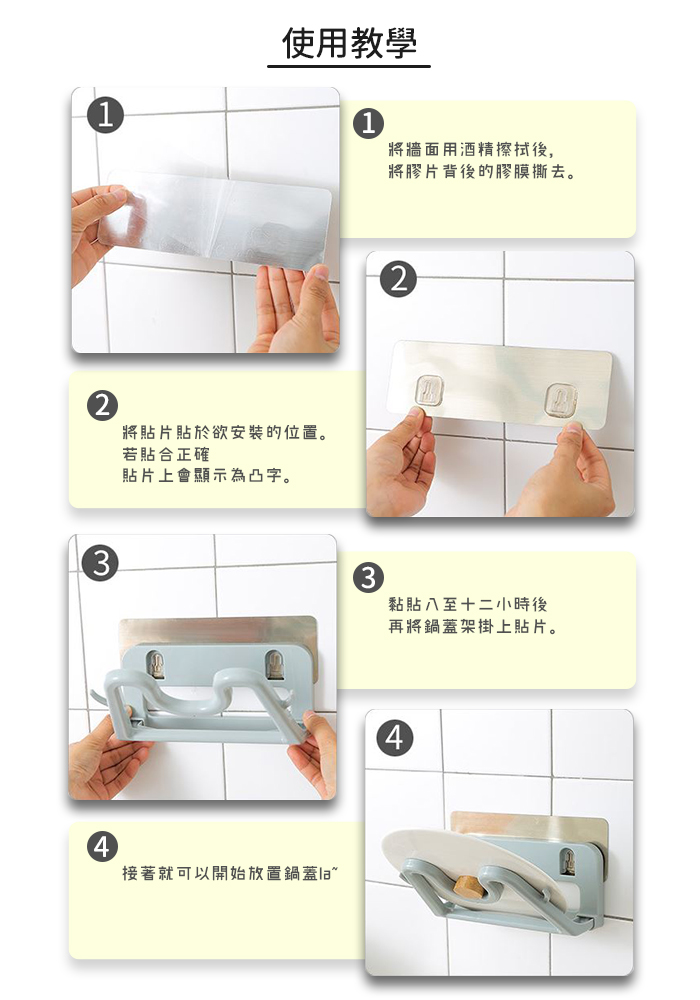 使用教學

1

1
將牆面用酒精擦拭後,
將膠片背後的膠膜撕去。

2

2
將貼片貼於欲安裝的位置。
若貼合正確
貼片上會顯示為凸字。

3

3
黏貼八至十二小時後
再將鍋蓋架掛上貼片。

4

4
接著就可以開始放置鍋蓋la~