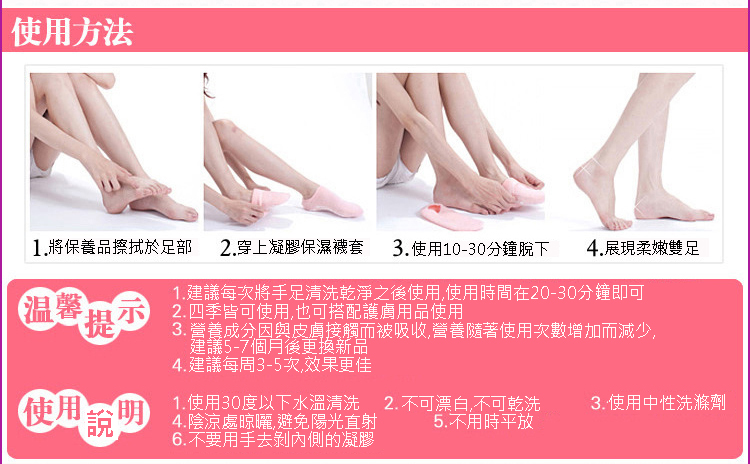 使用方法

1.將保養品擦拭於足部

2.穿上凝膠保濕襪套

3.使用10-30分鐘脫下

4.展現柔嫩雙足

温馨提示

1.建議每次將手足清洗乾淨之後使用,使用時間在20-30分鐘即可
2.四季皆可使用,也可搭配護膚用品使用
3.營養成分因與皮膚接觸而被吸收,營養隨著使用次數增加而減少,建議5-7個月後更換新品
4.建議每周3-5次,效果更佳

使用說明

1.使用30度以下水溫清洗
2.不可漂白,不可乾洗
3.使用中性洗滌劑
4.陰涼處晾曬,避免陽光直射
5.不用時平放
6.不要用手去剝內側的凝膠