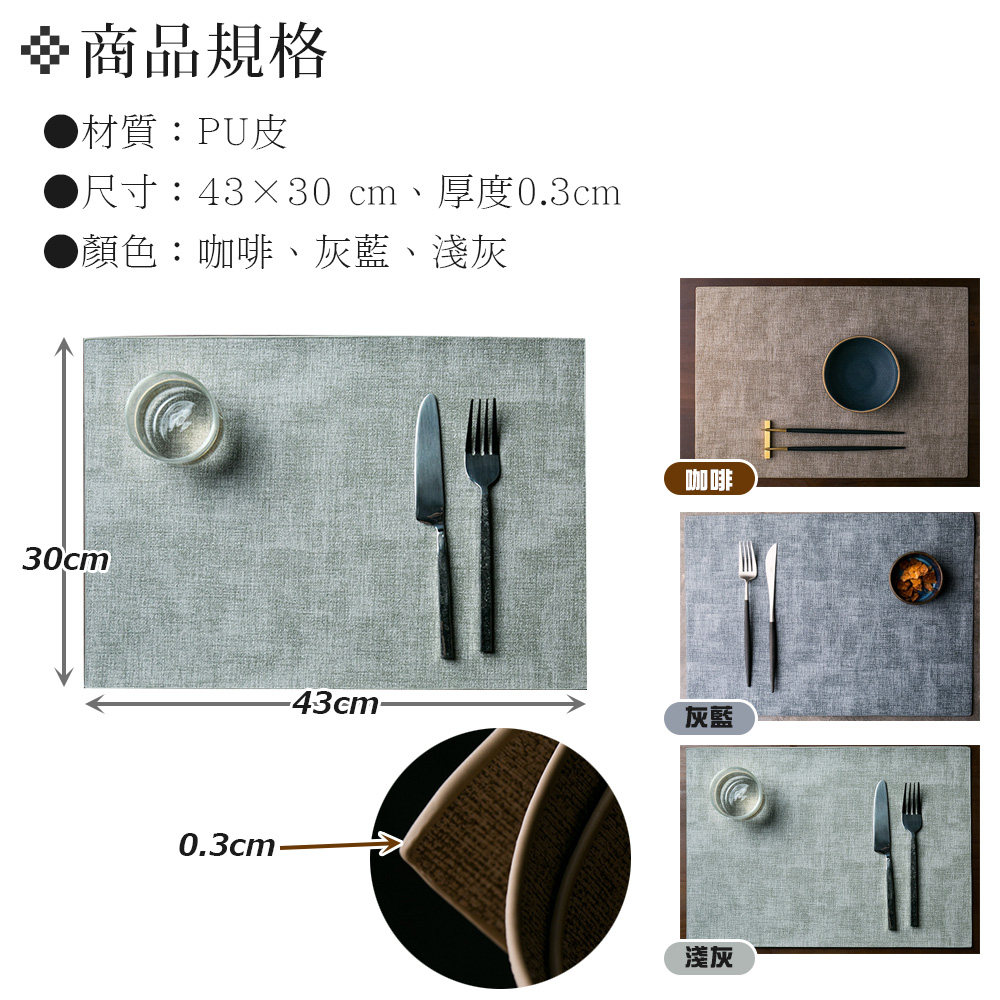 商品規格

●材質：PU皮

●尺寸：43×30 cm、厚度0.3cm

●顏色：咖啡、灰藍、淺灰

30cm

43cm

0.3cm

咖啡

灰藍

淺灰