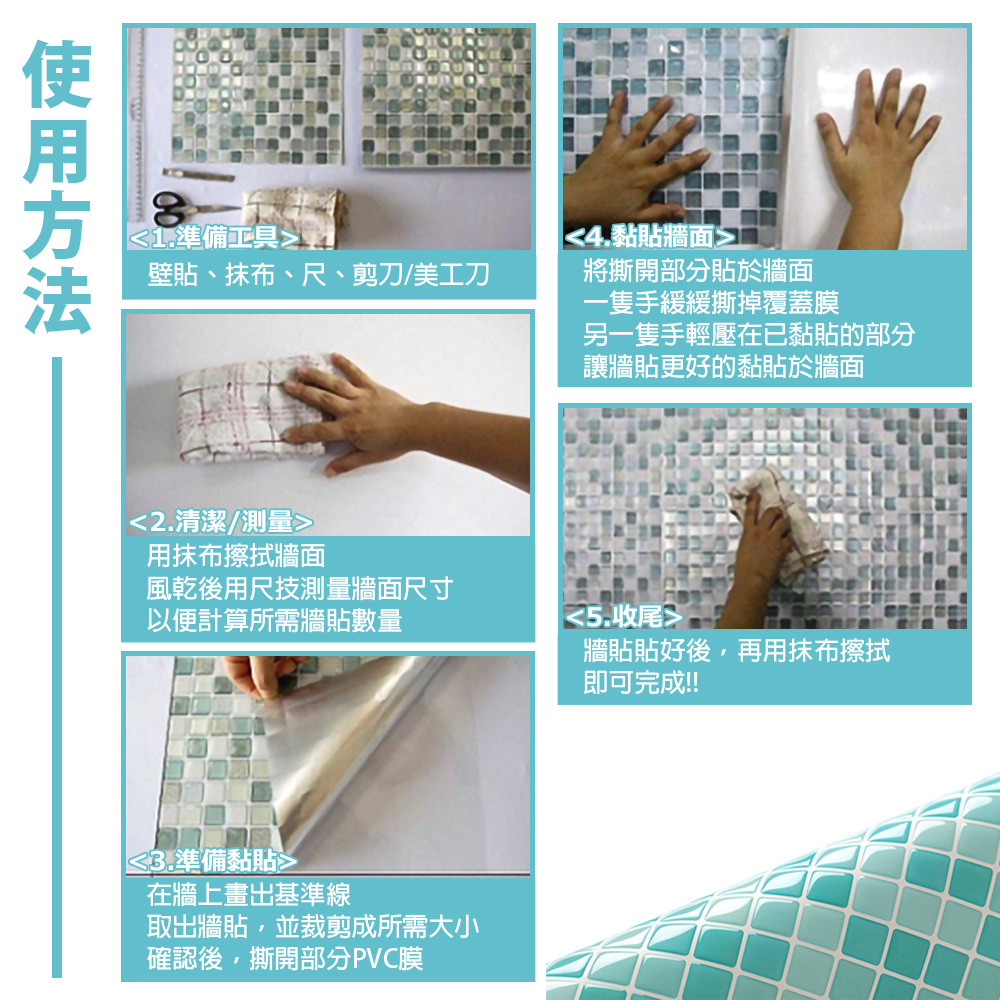 使用方法

<1.準備工具>
壁貼、抹布、尺、剪刀/美工刀

<2.清潔/測量>
用抹布擦拭牆面
風乾後用尺技測量牆面尺寸
以便計算所需牆貼數量

<3.準備黏貼>
在牆上畫出基準線
取出牆貼，並裁剪成所需大小
確認後，撕開部分PVC膜

<4.黏貼牆面>
將撕開部分貼於牆面
一隻手緩緩撕掉覆蓋膜
另一隻手輕壓在已黏貼的部分
讓牆貼更好的黏貼於牆面

<5.收尾>
牆貼貼好後，再用抹布擦拭
即可完成!!