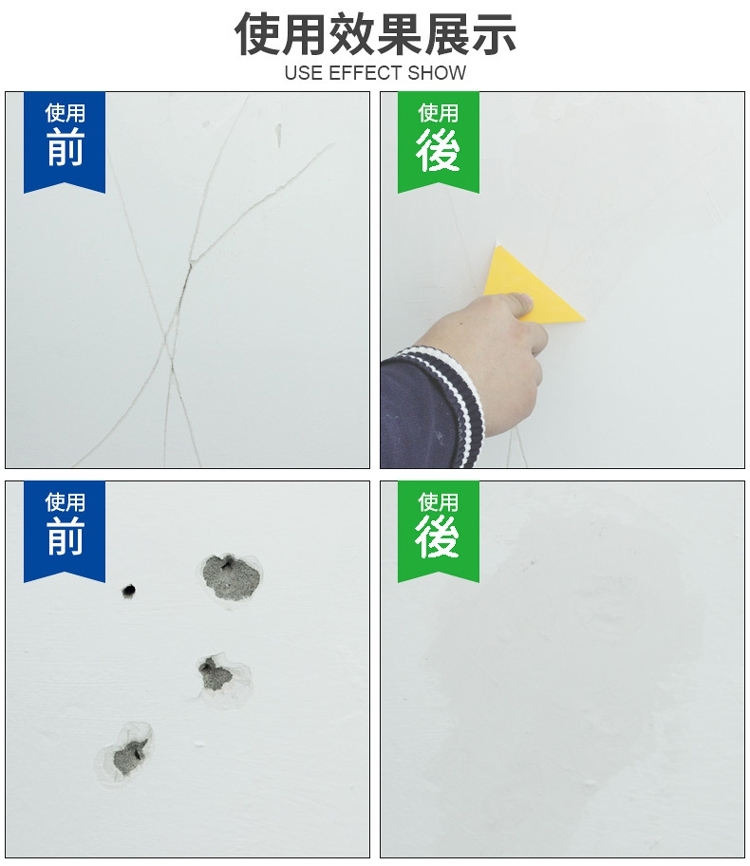 使用效果展示
USE EFFECT SHOW

使用
前

使用
後

使用
前

使用
後