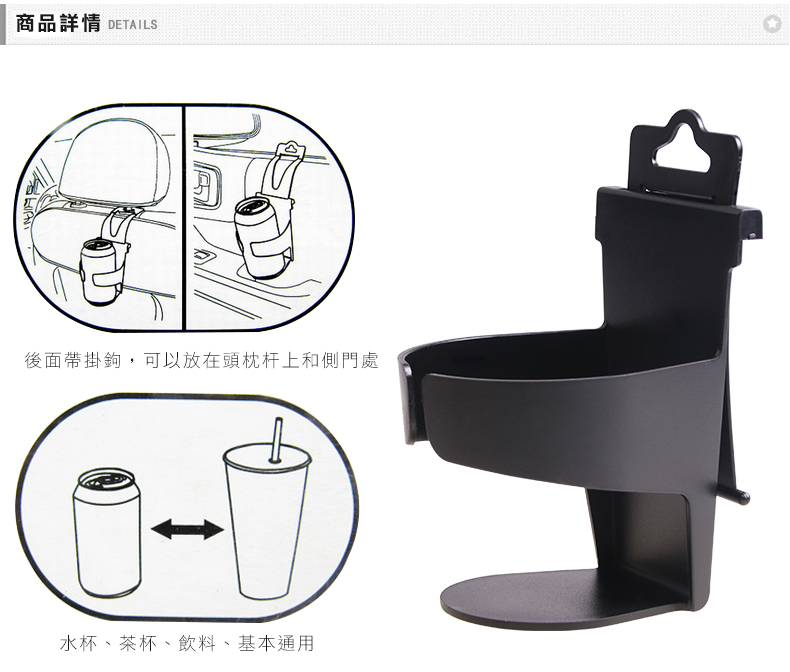 商品詳情 DETAILS

後面帶掛鉤，可以放在頭枕杆上和側門處

水杯、茶杯、飲料、基本通用