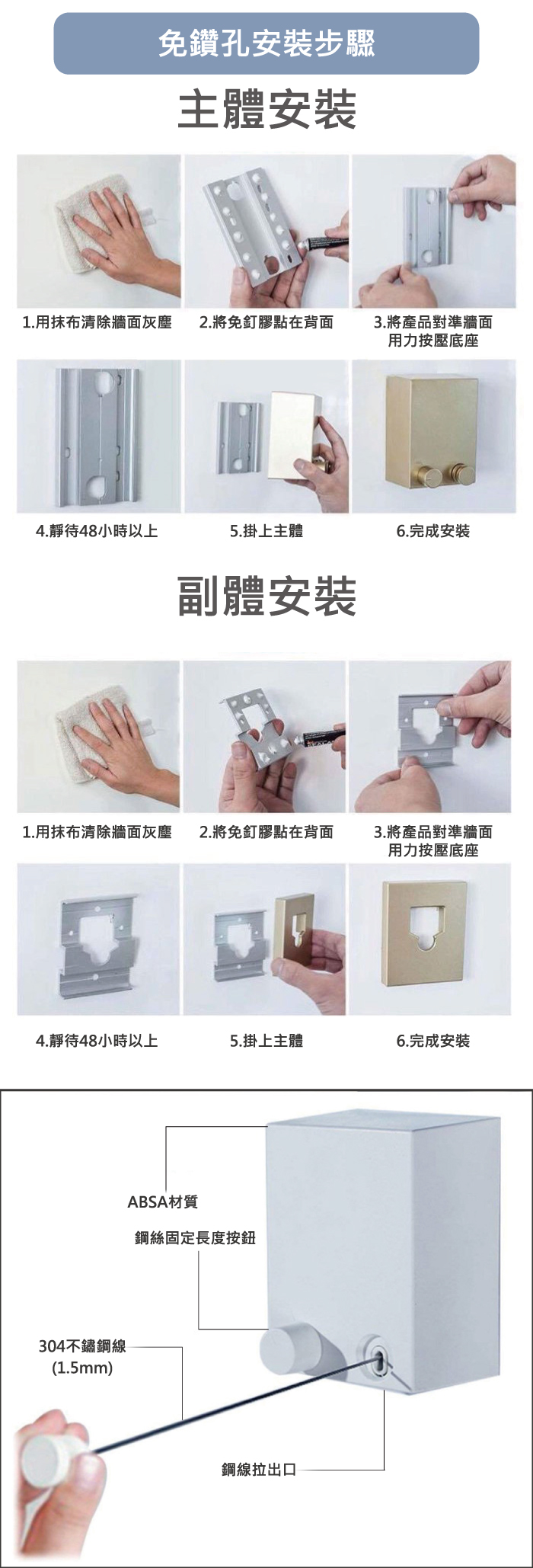 免鑽孔安裝步驟

主體安裝

1.用抹布清除牆面灰塵

2.將免釘膠點在背面

3.將產品對準牆面用力按壓底座

4.靜待48小時以上

5.掛上主體

6.完成安裝

副體安裝

1.用抹布清除牆面灰塵

2.將免釘膠點在背面

3.將產品對準牆面用力按壓底座

4.靜待48小時以上

5.掛上主體

6.完成安裝

ABSA材質

鋼絲固定長度按鈕

304不鏽鋼線
(1.5mm)

鋼線拉出口