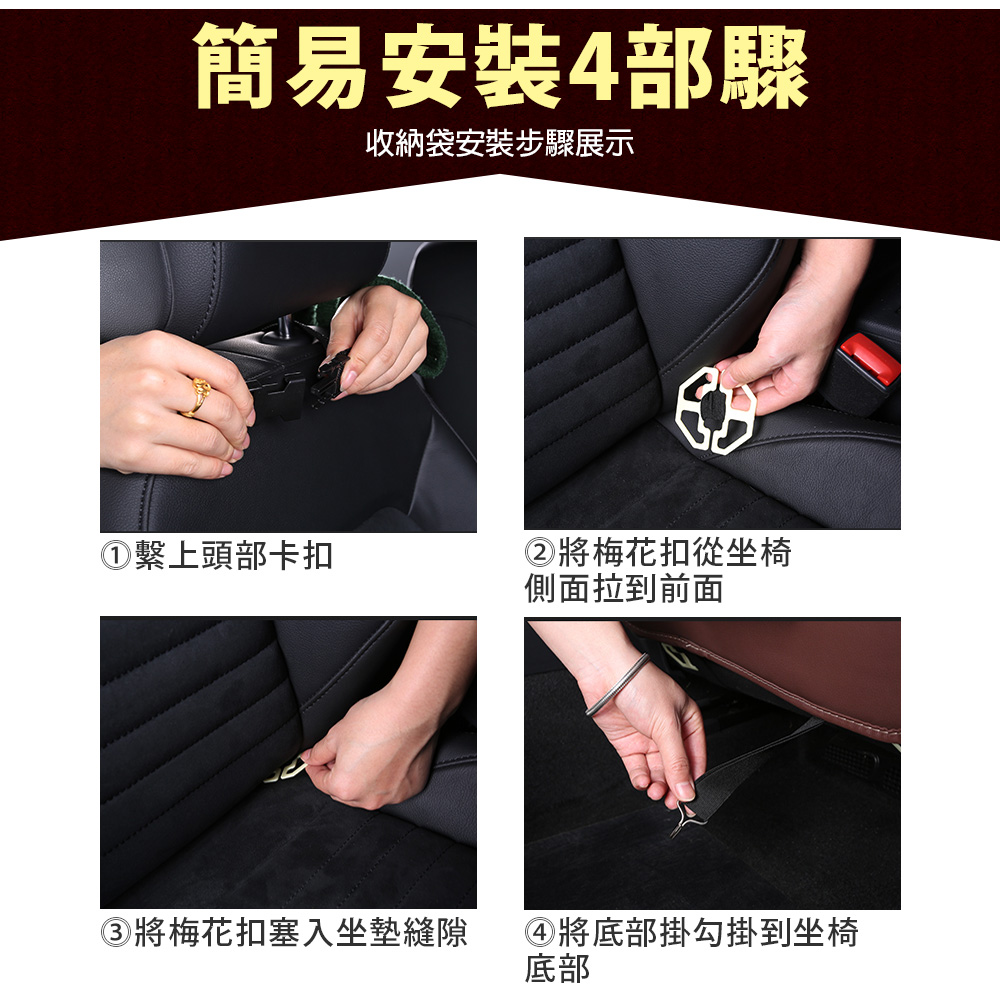 簡易安裝4部驟

收納袋安裝步驟展示

①繫上頭部卡扣

②將梅花扣從坐椅側面拉到前面

③將梅花扣塞入坐墊縫隙

④將底部掛勾掛到坐椅底部