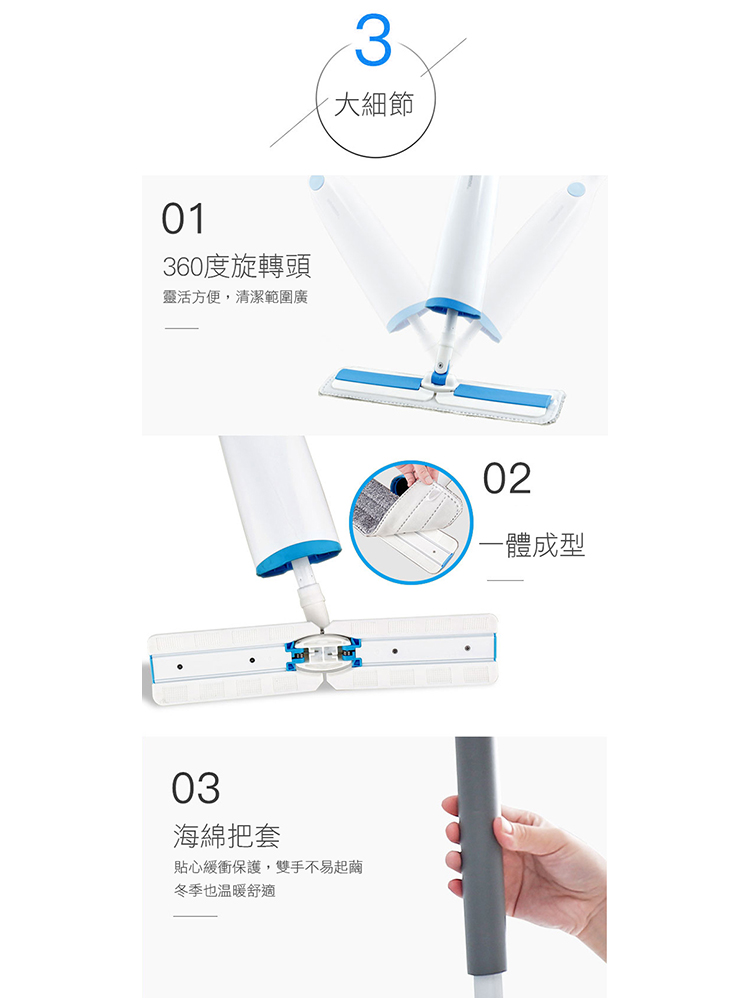 3
大細節

01
360度旋轉頭
靈活方便，清潔範圍廣

02
一體成型

03
海綿把套
貼心緩衝保護，雙手不易起繭
冬季也溫暖舒適