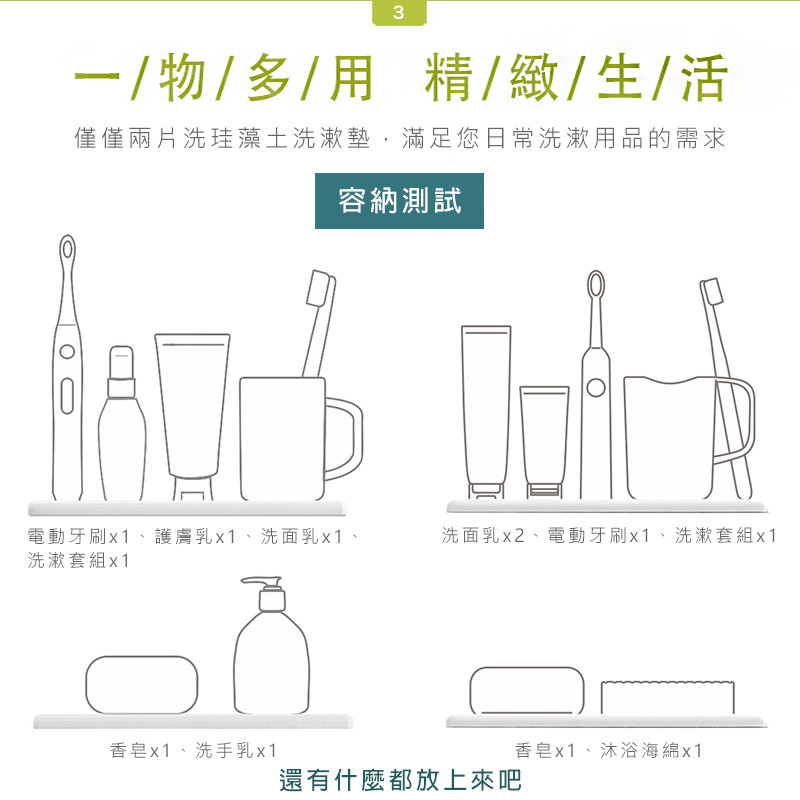 3

一/物/多/用 精/緻/生/活

僅僅兩片洗珪藻土洗漱墊，滿足您日常洗漱用品的需求

容納測試

電動牙刷x1、護膚乳x1、洗面乳x1、洗漱套組x1

洗面乳x2、電動牙刷x1、洗漱套組x1

香皂x1、洗手乳x1

香皂x1、沐浴海綿x1

還有什麼都放上來吧