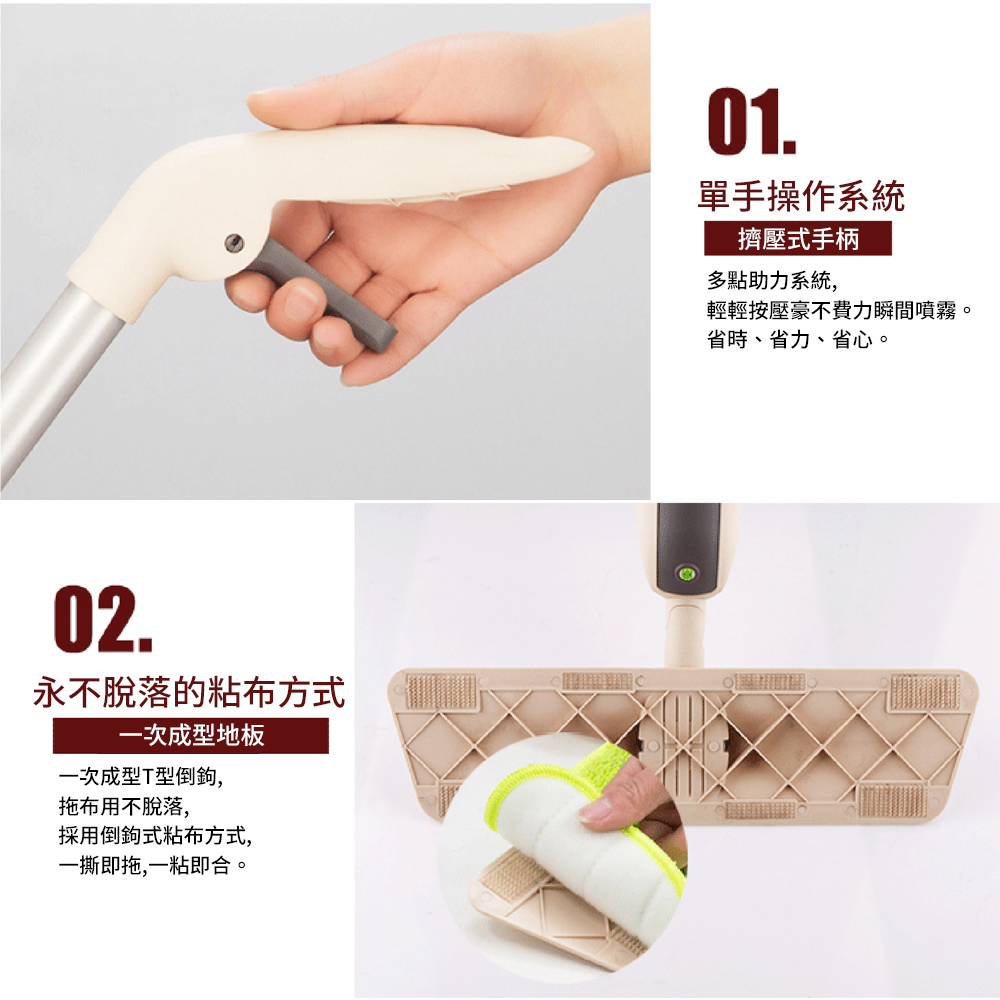 01.

單手操作系統

擠壓式手柄

多點助力系統,
輕輕按壓豪不費力瞬間噴霧。
省時、省力、省心。

02.

永不脫落的粘布方式

一次成型地板

一次成型T型倒鉤,
拖布用不脫落,
採用倒鉤式粘布方式,
一撕即拖,一粘即合。