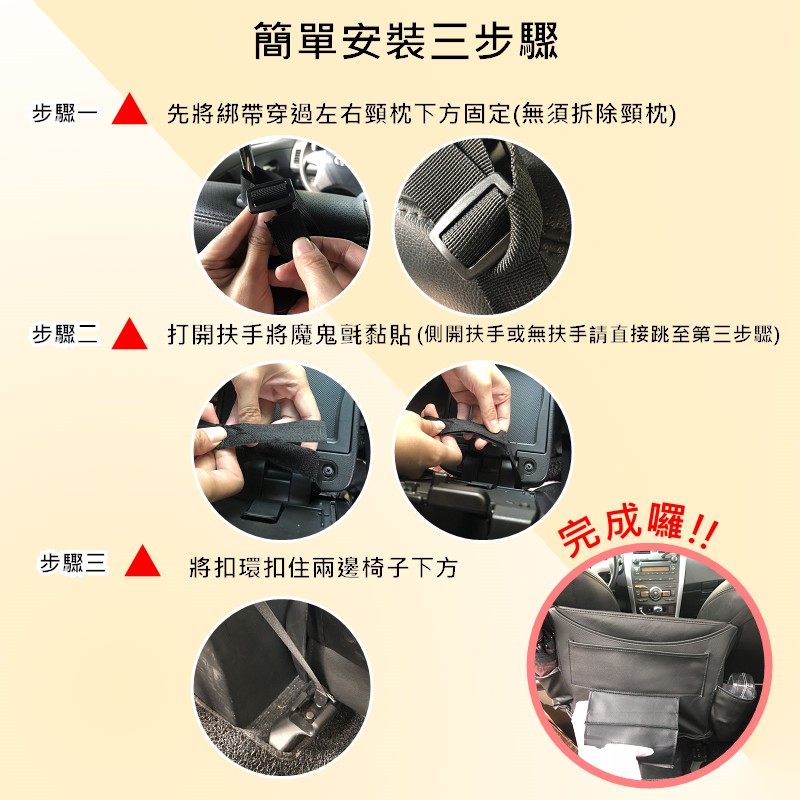 簡單安裝三步驟

步驟一 先將綁帶穿過左右頸枕下方固定(無須拆除頸枕)

步驟二 打開扶手將魔鬼氈黏貼 (側開扶手或無扶手請直接跳至第三步驟)

步驟三 將扣環扣住兩邊椅子下方

完成囉!!