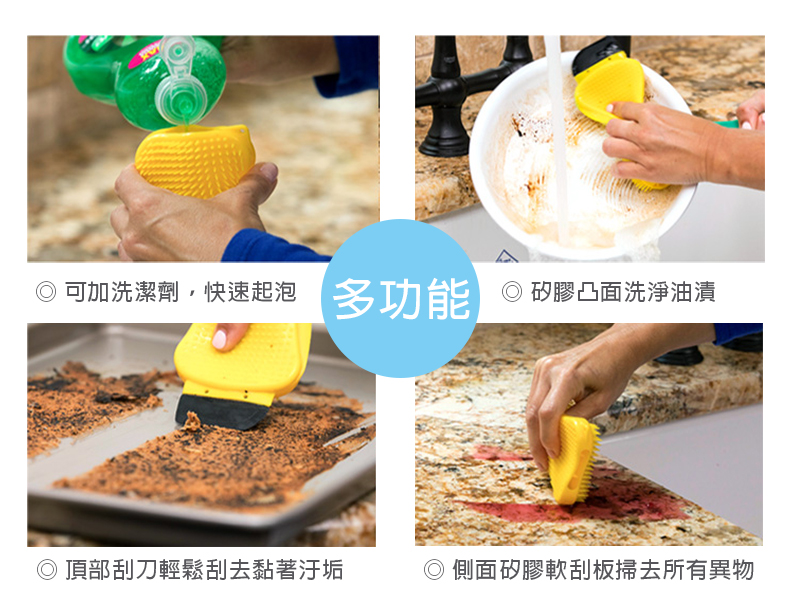 ◎ 可加洗潔劑，快速起泡

多功能

◎ 矽膠凸面洗淨油漬

◎ 頂部刮刀輕鬆刮去黏著汙垢

◎ 側面矽膠軟刮板掃去所有異物