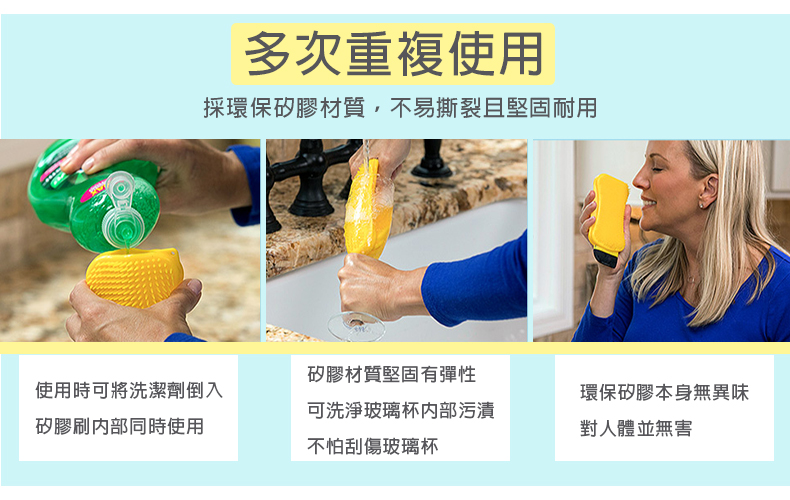 多次重複使用

採環保矽膠材質，不易撕裂且堅固耐用

使用時可將洗潔劑倒入
矽膠刷內部同時使用

矽膠材質堅固有彈性
可洗淨玻璃杯內部污漬
不怕刮傷玻璃杯

環保矽膠本身無異味
對人體並無害