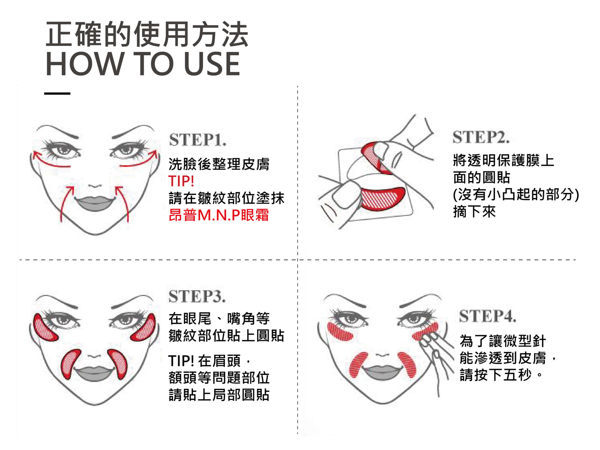 正確的使用方法
HOW TO USE

STEP1.
洗臉後整理皮膚
TIP!
請在皺紋部位塗抹
昂普M.N.P眼霜

STEP2.
將透明保護膜上面的圓貼
(沒有小凸起的部分)
摘下來

STEP3.
在眼尾、嘴角等皺紋部位貼上圓貼

TIP! 在眉頭，額頭等問題部位請貼上局部圓貼

STEP4.
為了讓微型針能滲透到皮膚，請按下五秒。