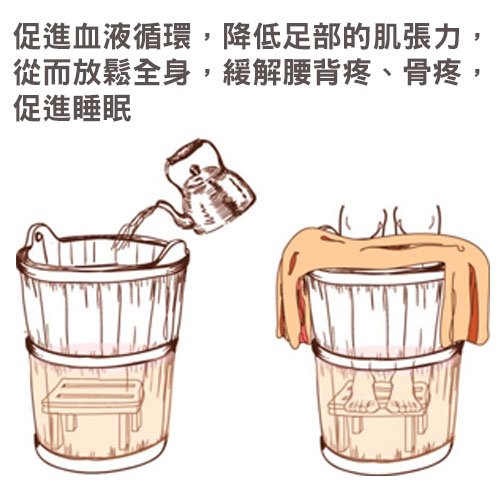 促進血液循環，降低足部的肌張力，從而放鬆全身，緩解腰背疼、骨疼，促進睡眠