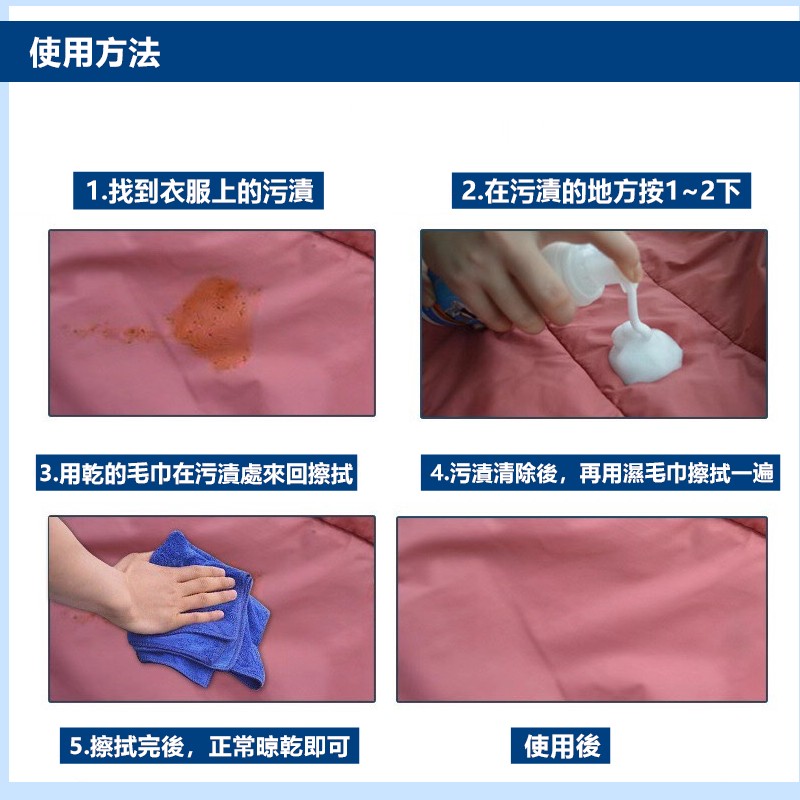 使用方法

1.找到衣服上的污漬

2.在污漬的地方按1~2下

3.用乾的毛巾在污漬處來回擦拭

4.污漬清除後，再用濕毛巾擦拭一遍

5.擦拭完後，正常晾乾即可

使用後