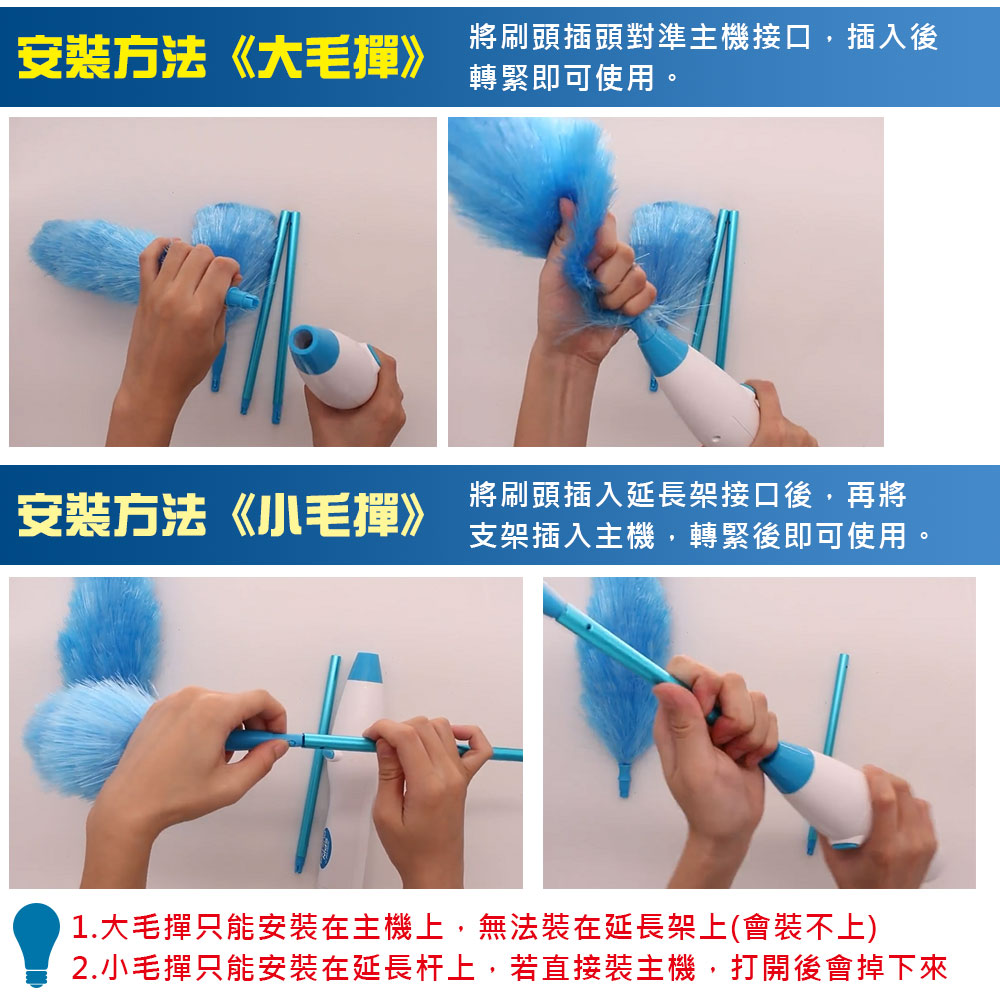 安裝方法《大毛撣》

將刷頭插頭對準主機接口，插入後轉緊即可使用。

安裝方法《小毛撣》

將刷頭插入延長架接口後，再將支架插入主機，轉緊後即可使用。

1.大毛撣只能安裝在主機上，無法裝在延長架上(會裝不上)
2.小毛撣只能安裝在延長杆上，若直接裝主機，打開後會掉下來