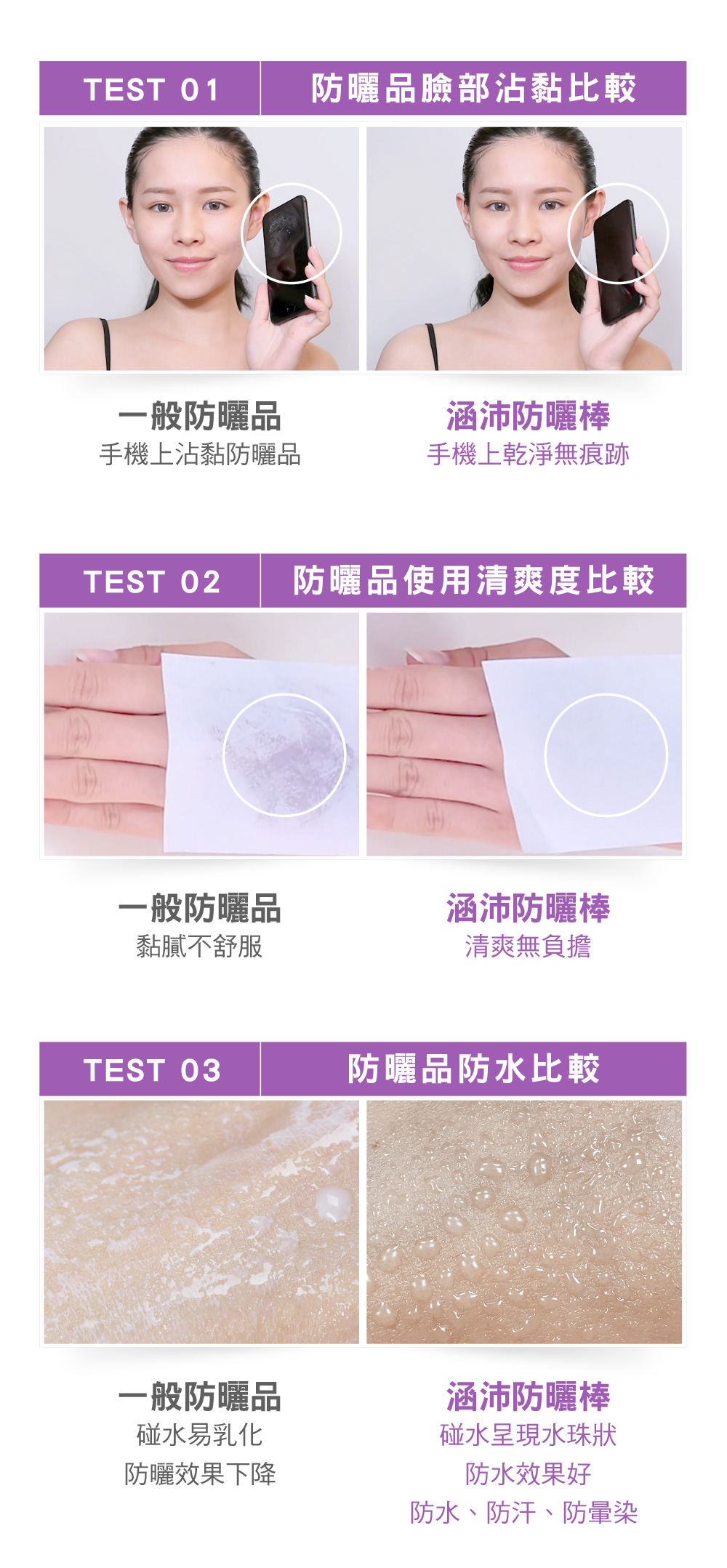 TEST 01
防曬品臉部沾黏比較

一般防曬品
手機上沾黏防曬品

涵沛防曬棒
手機上乾淨無痕跡

TEST 02
防曬品使用清爽度比較

一般防曬品
黏膩不舒服

涵沛防曬棒
清爽無負擔

TEST 03
防曬品防水比較

一般防曬品
碰水易乳化
防曬效果下降

涵沛防曬棒
碰水呈現水珠狀
防水效果好
防水、防汗、防暈染