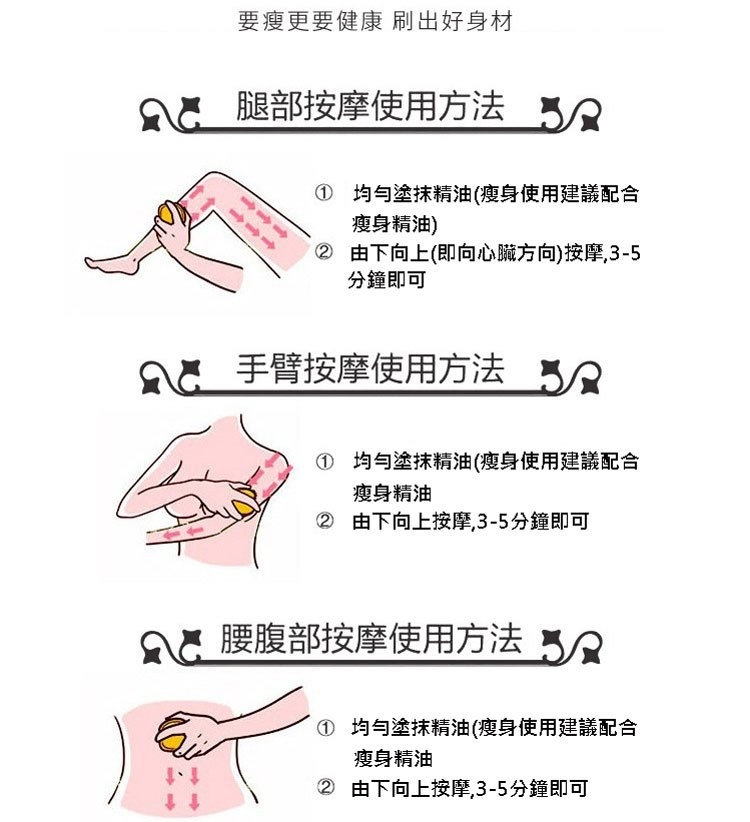 要瘦更要健康 刷出好身材

腿部按摩使用方法

① 均勻塗抹精油(瘦身使用建議配合瘦身精油)
② 由下向上(即向心臟方向)按摩,3-5分鐘即可

手臂按摩使用方法

① 均勻塗抹精油(瘦身使用建議配合瘦身精油
② 由下向上按摩,3-5分鐘即可

腰腹部按摩使用方法

① 均勻塗抹精油(瘦身使用建議配合瘦身精油
② 由下向上按摩,3-5分鐘即可