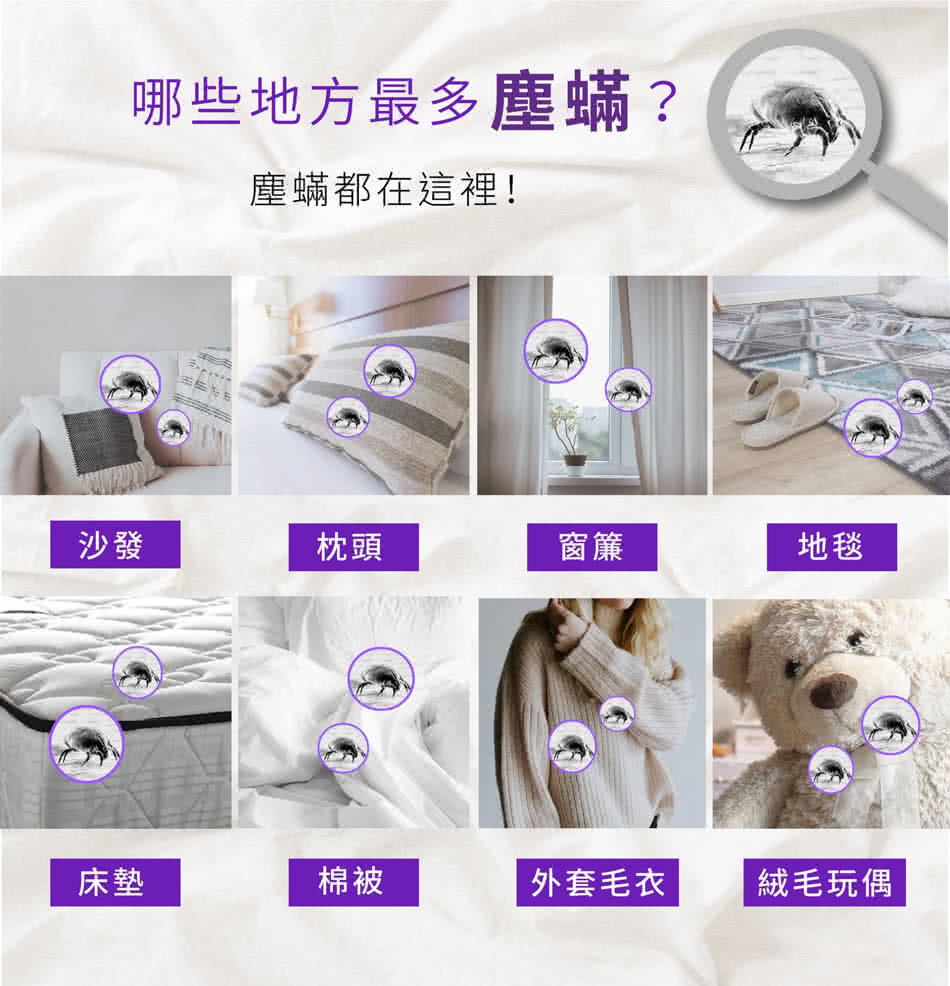 哪些地方最多塵蟎？

塵蟎都在這裡！

沙發

枕頭

窗簾

地毯

床墊

棉被

外套毛衣

絨毛玩偶