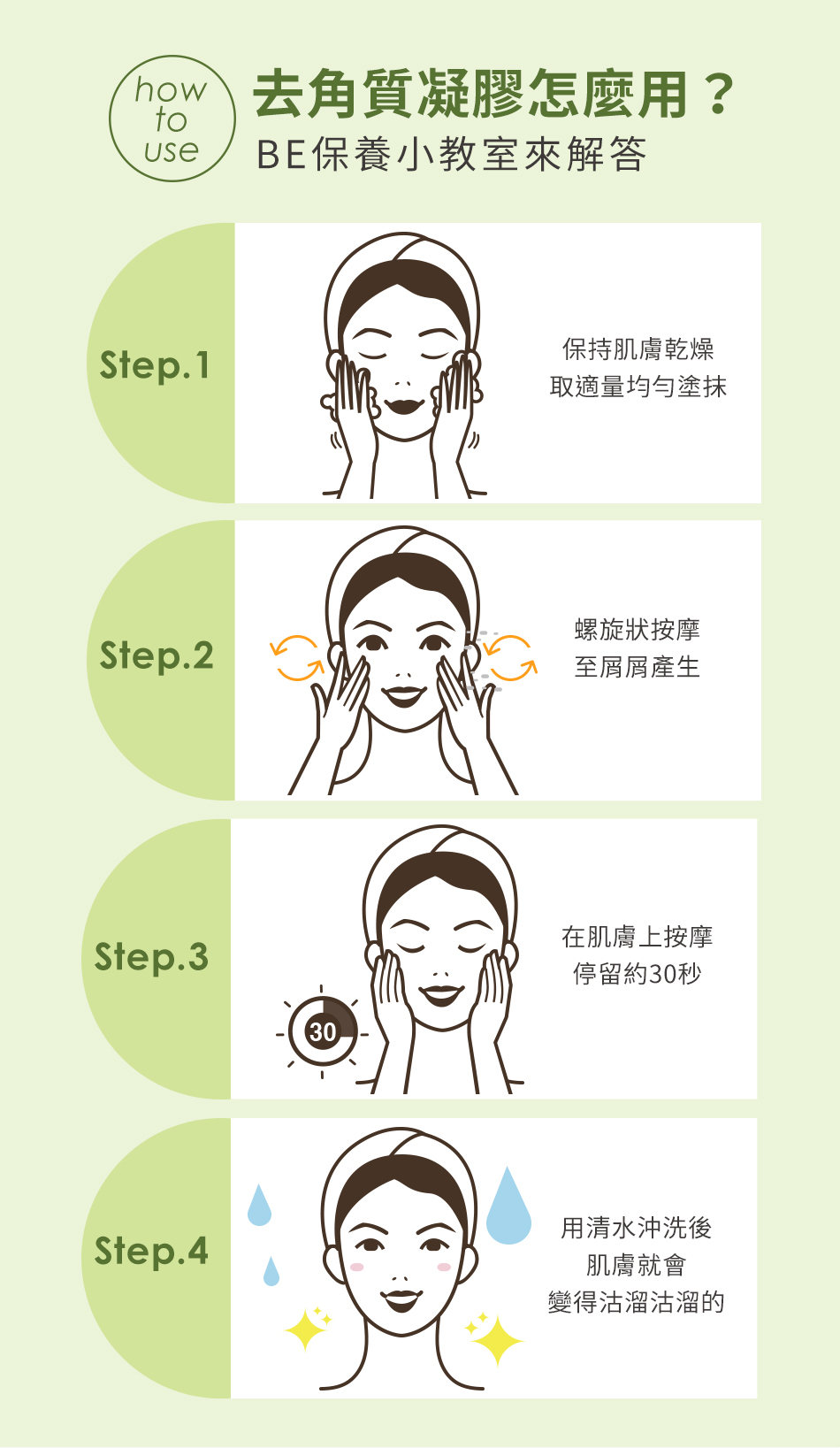 how to use

去角質凝膠怎麼用？
BE保養小教室來解答

Step.1

保持肌膚乾燥
取適量均勻塗抹

Step.2

螺旋狀按摩
至屑屑產生

Step.3

30

在肌膚上按摩
停留約30秒

Step.4

用清水沖洗後
肌膚就會
變得沽溜沽溜的